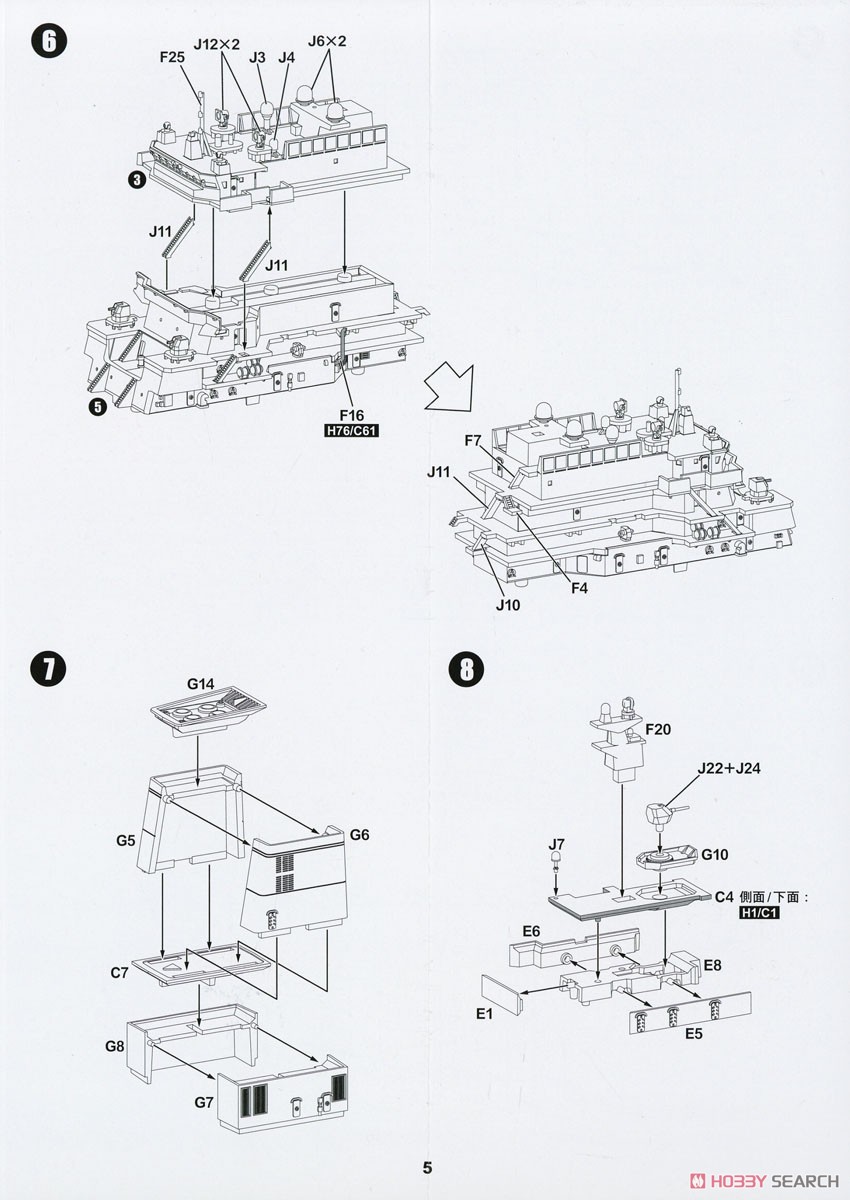 6

F25 J12×2 J3 J4 J6×2

3

J11

J11

5

F16
H76/C61

F7

J11

F4

J10

7

G14

G5

G6

C7

G8

G7

8

F20

J22+J24

J7

G10

C4 側面/下面：
H1/C1

E6

E8

E1

E5

5

HOBBY SEARCH