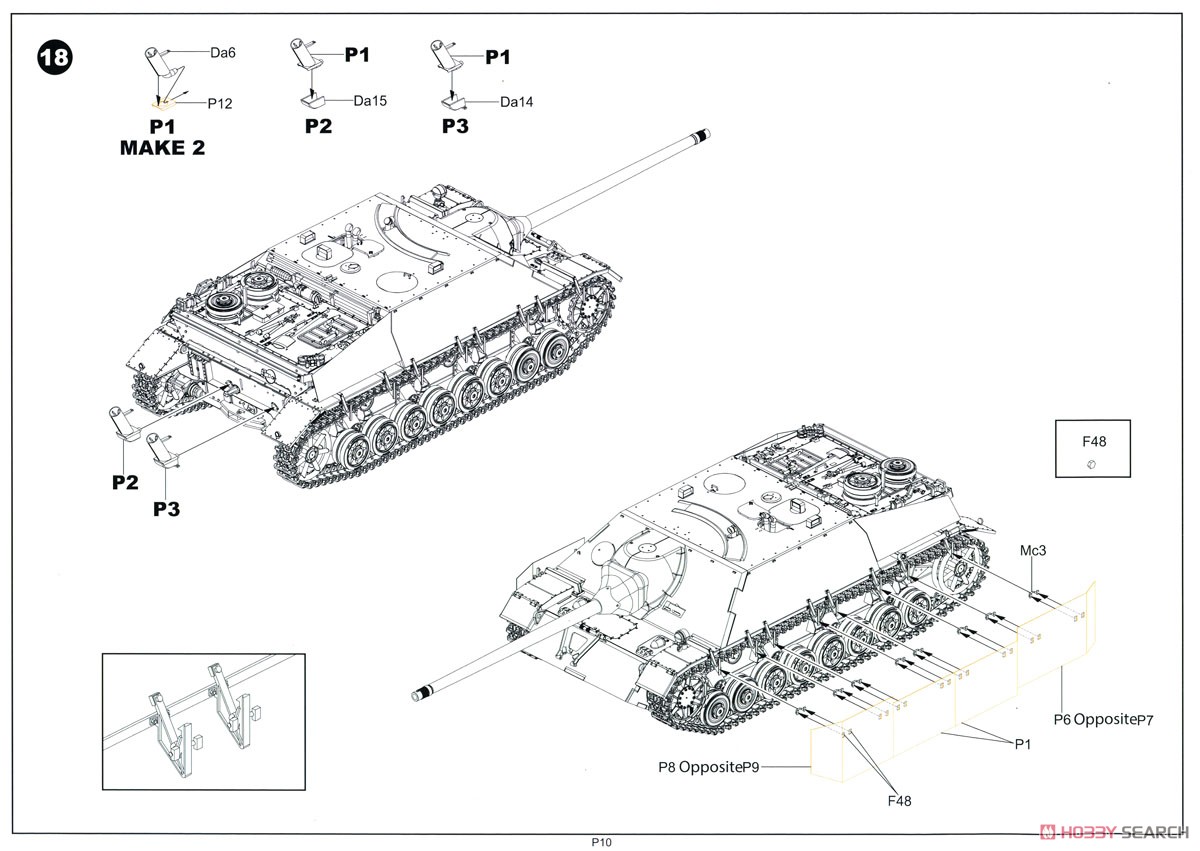 18

Da6
P12
P1
MAKE 2

P1
Da15
P2

P1
Da14
P3

P2
P3

F48

Mc3

P6 OppositeP7

P1

P8 OppositeP9

F48

P10

HOBBY SEARCH