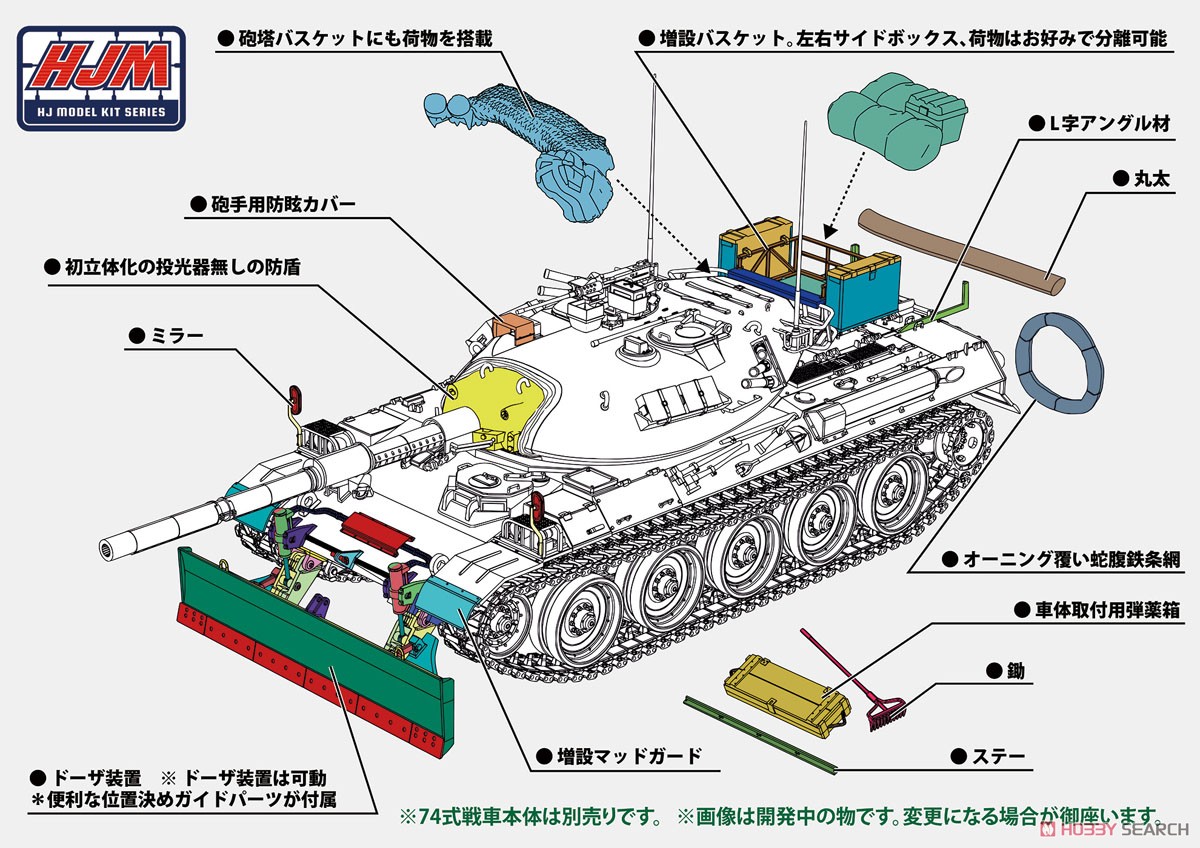 HJM
HJ MODEL KIT SERIES

● 砲塔バスケットにも荷物を搭載

● 増設バスケット。左右サイドボックス、荷物はお好みで分離可能

● L字アングル材

● 丸太

● 砲手用防眩カバー

● 初立体化の投光器無しの防盾

● ミラー

● オーニング覆い蛇腹鉄条網

● 車体取付用弾薬箱

● 鋤

● ステー

● 増設マッドガード

● ドーザ装置　※ ドーザ装置は可動
＊便利な位置決めガイドパーツが付属

※74式戦車本体は別売りです。 ※画像は開発中の物です。変更になる場合が御座います。

HOBBY SEARCH