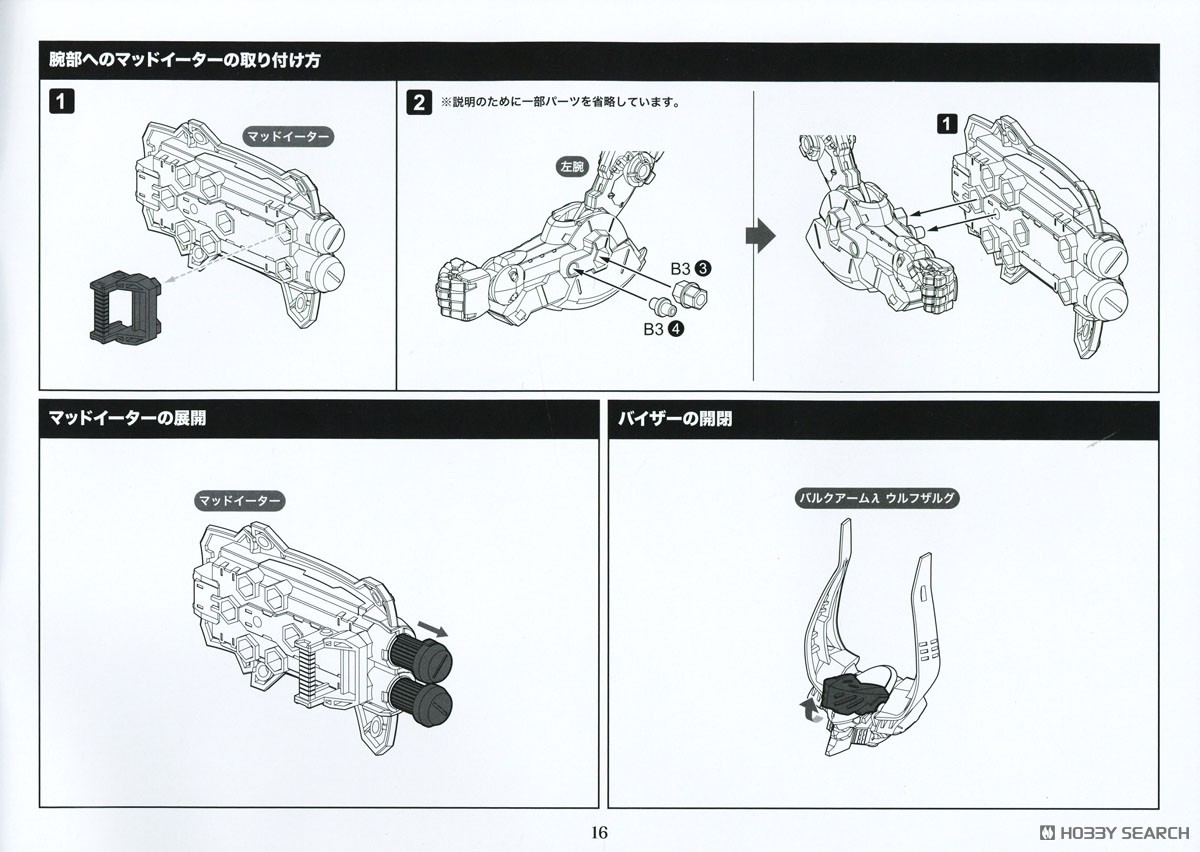 腕部へのマッドイーターの取り付け方

1

マッドイーター

2 ※説明のために一部パーツを省略しています。

左腕

B3 ❸

B3 ❹

1

マッドイーターの展開

マッドイーター

バイザーの開閉

バルクアームλ ウルフザルグ

16

HOBBY SEARCH