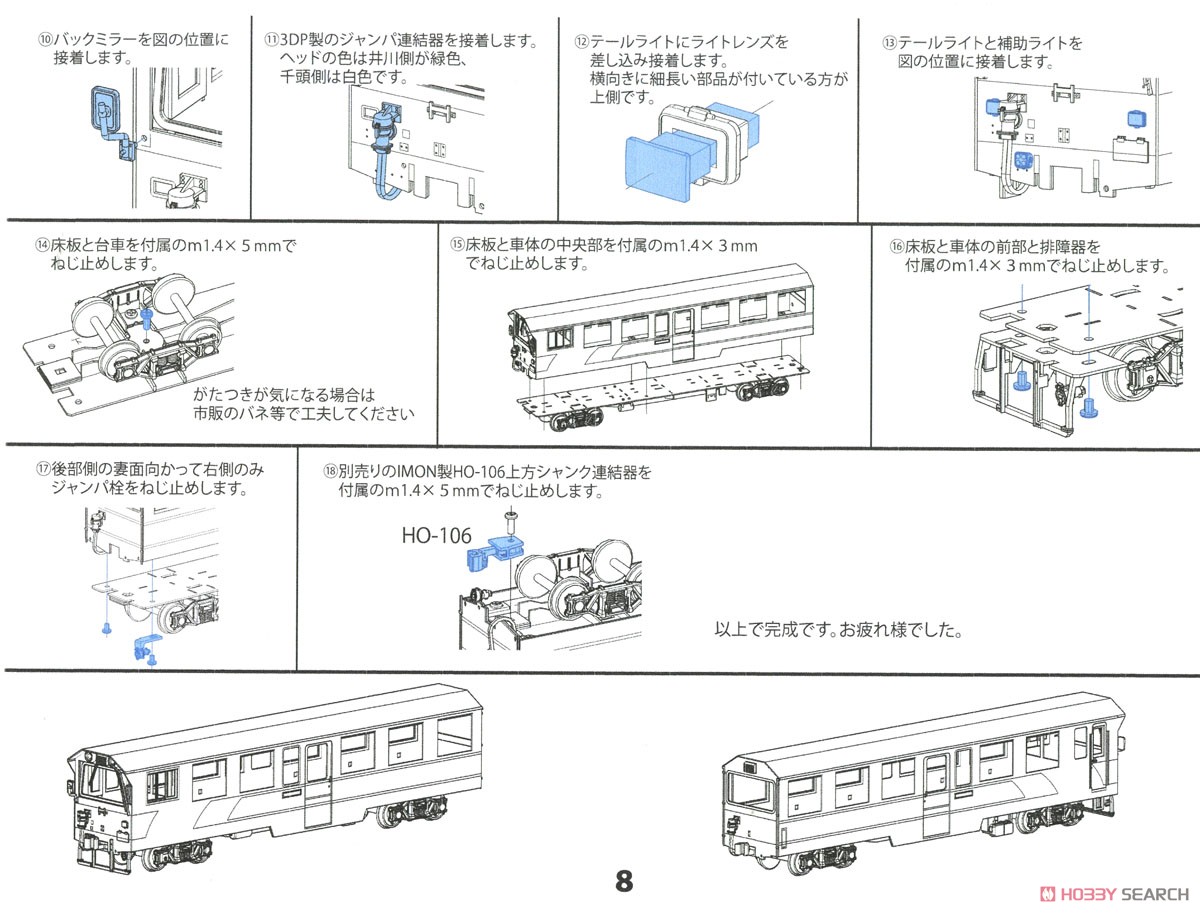 ⑩バックミラーを図の位置に接着します。

⑪3DP製のジャンパ連結器を接着します。ヘッドの色は井川側が緑色、千頭側は白色です。

⑫テールライトにライトレンズを差し込み接着します。横向きに細長い部品が付いている方が上側です。

⑬テールライトと補助ライトを図の位置に接着します。

⑭床板と台車を付属のm1.4×５mmでねじ止めします。

がたつきが気になる場合は市販のバネ等で工夫してください

⑮床板と車体の中央部を付属のm1.4×３mmでねじ止めします。

⑯床板と車体の前部と排障器を付属のm1.4×３mmでねじ止めします。

⑰後部側の妻面向かって右側のみジャンパ栓をねじ止めします。

⑱別売りのIMON製HO-106上方シャンク連結器を付属のm1.4×５mmでねじ止めします。

HO-106

以上で完成です。お疲れ様でした。

8

HOBBY SEARCH