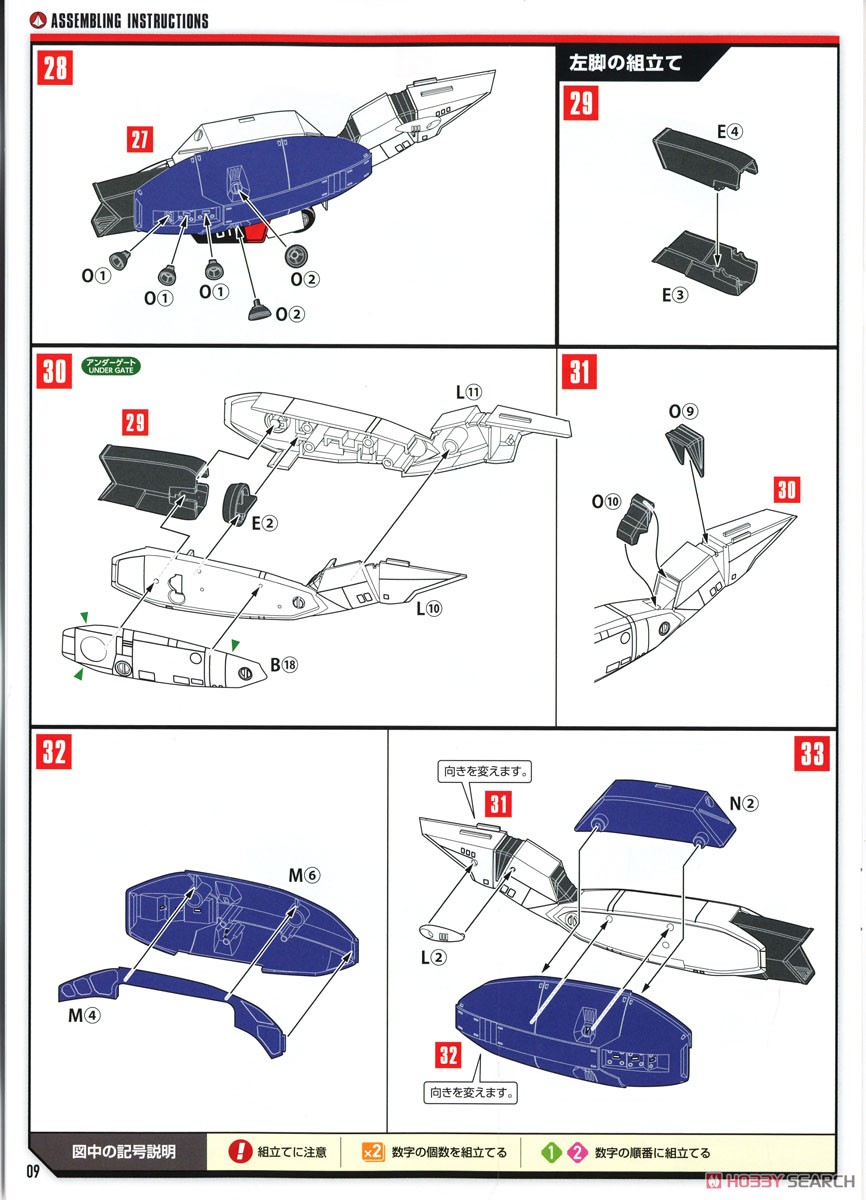 ASSEMBLING INSTRUCTIONS

28

27

O① O① O① O② O②

左脚の組立て

29

E④

E③

30 アンダーゲート UNDER GATE

29

L⑪

E②

L⑩

B⑱

31

O⑨

O⑩

30

32

M⑥

M④

33

向きを変えます。

31

N②

L②

32

向きを変えます。

図中の記号説明 ! 組立てに注意 ×2 数字の個数を組立てる 1 2 数字の順番に組立てる

09

HOBBY SEARCH