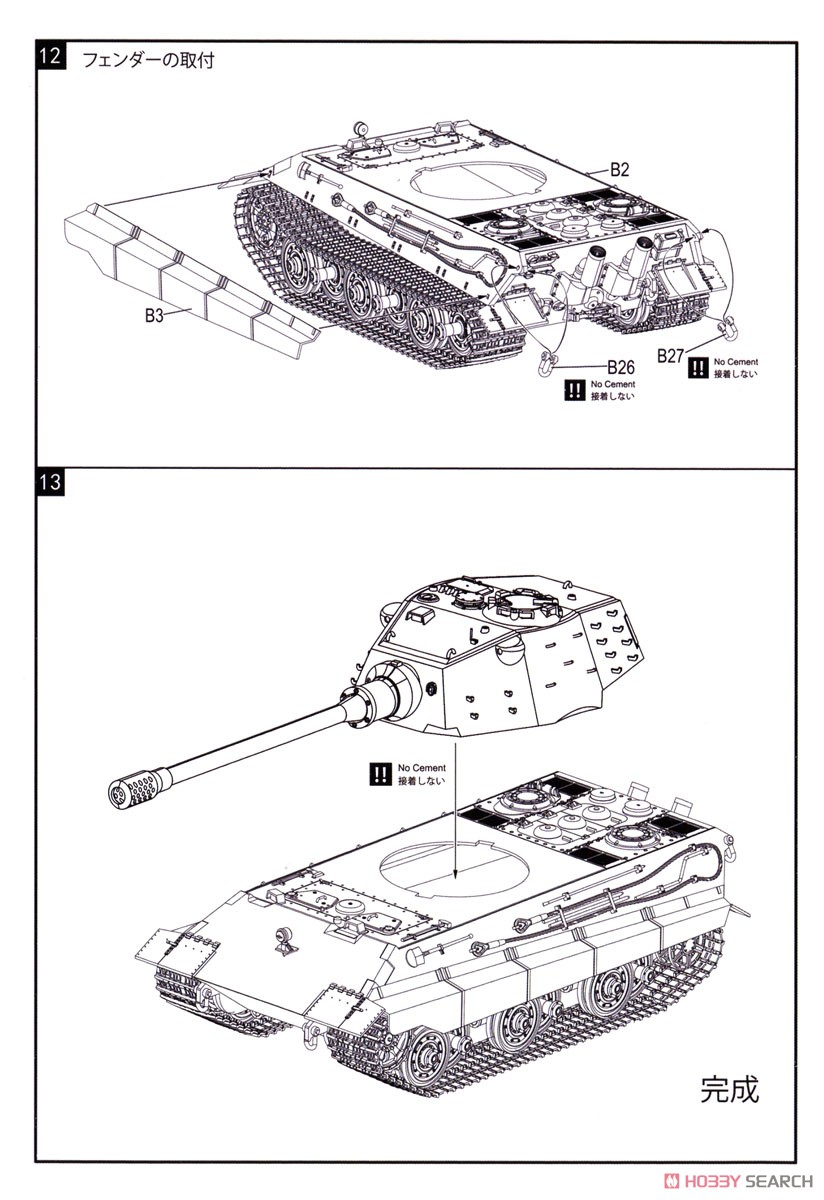 12 フェンダーの取付

B2

B3

B26
!! No Cement
接着しない

B27
!! No Cement
接着しない

13

!! No Cement
接着しない

完成

HOBBY SEARCH