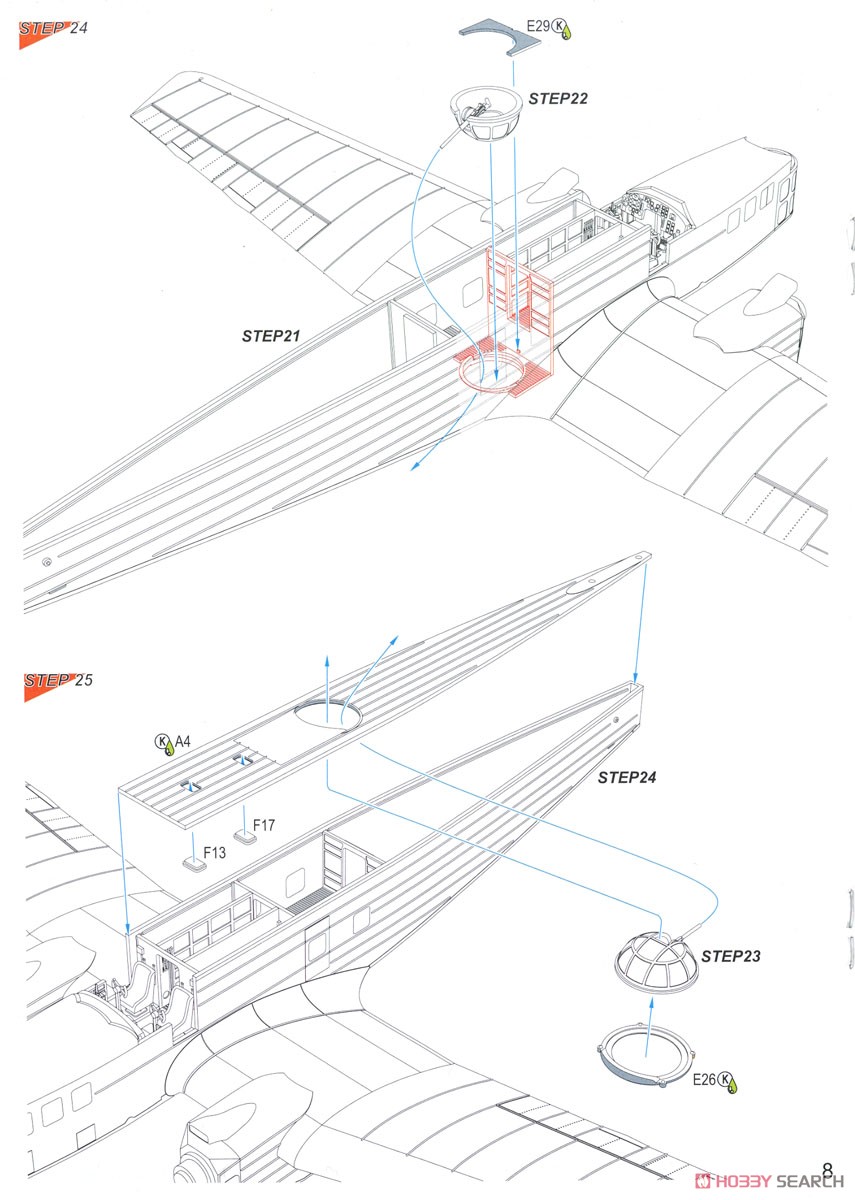 STEP 24

E29 K

STEP22

STEP21

STEP 25

K A4

STEP24

F17

F13

STEP23

E26 K

8

HOBBY SEARCH