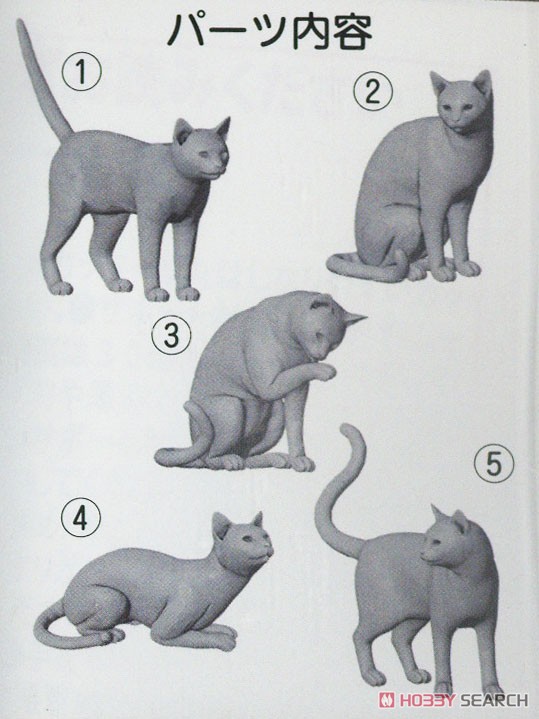 パーツ内容

①

②

③

④

⑤

HOBBY SEARCH