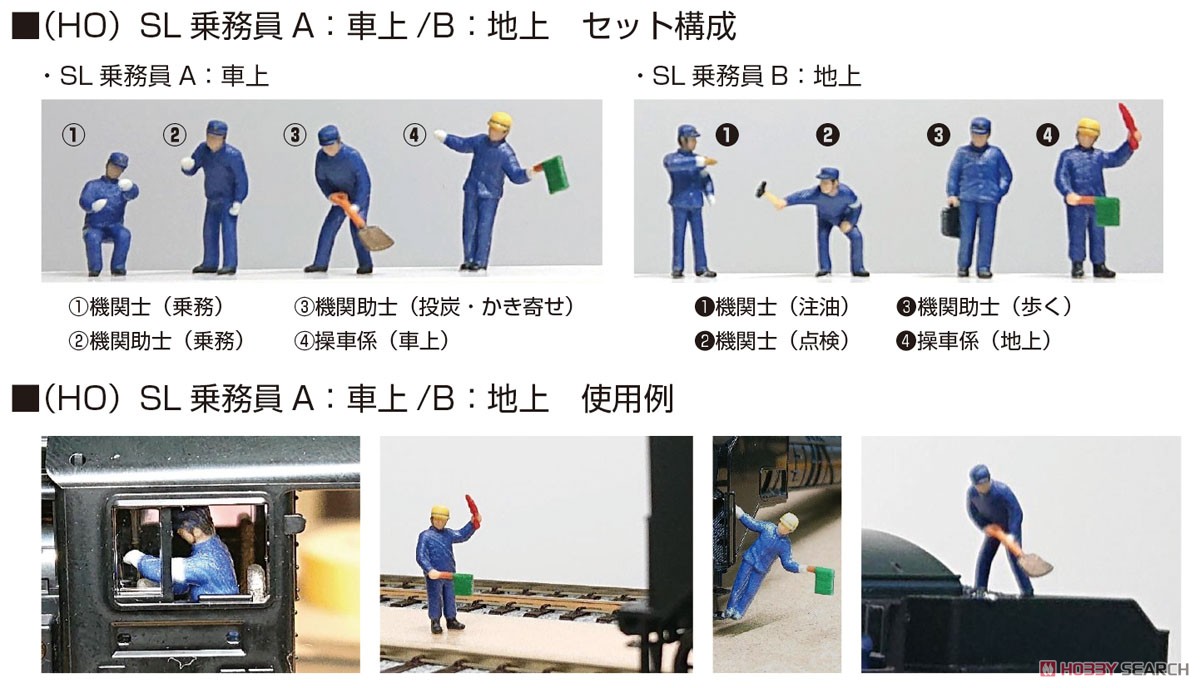 ■(HO) SL 乗務員 A：車上 /B：地上　セット構成

・SL 乗務員 A：車上

①　②　③　④

①機関士（乗務）
②機関助士（乗務）
③機関助士（投炭・かき寄せ）
④操車係（車上）

・SL 乗務員 B：地上

❶　❷　❸　❹

❶機関士（注油）
❷機関士（点検）
❸機関助士（歩く）
❹操車係（地上）

■(HO) SL 乗務員 A：車上 /B：地上　使用例

HOBBY SEARCH