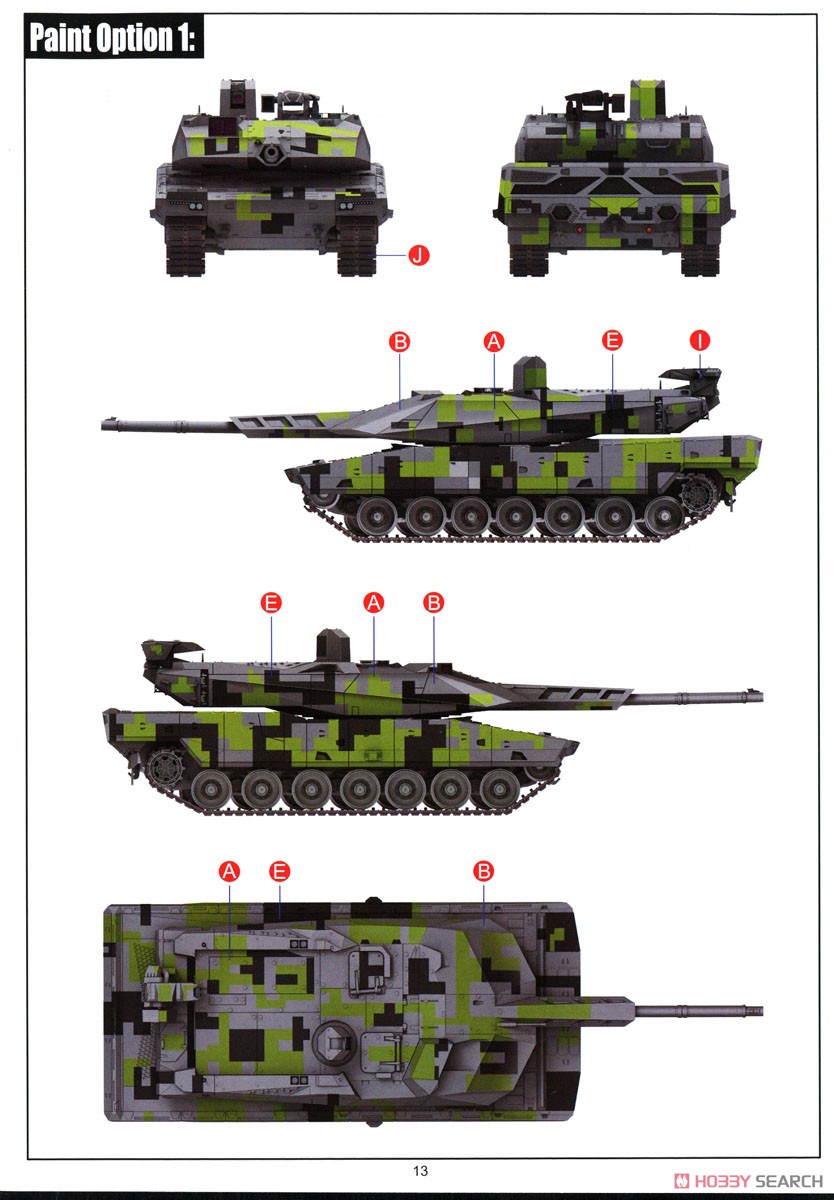 Paint Option 1:

J

B A E I

E A B

A E B

13

HOBBY SEARCH