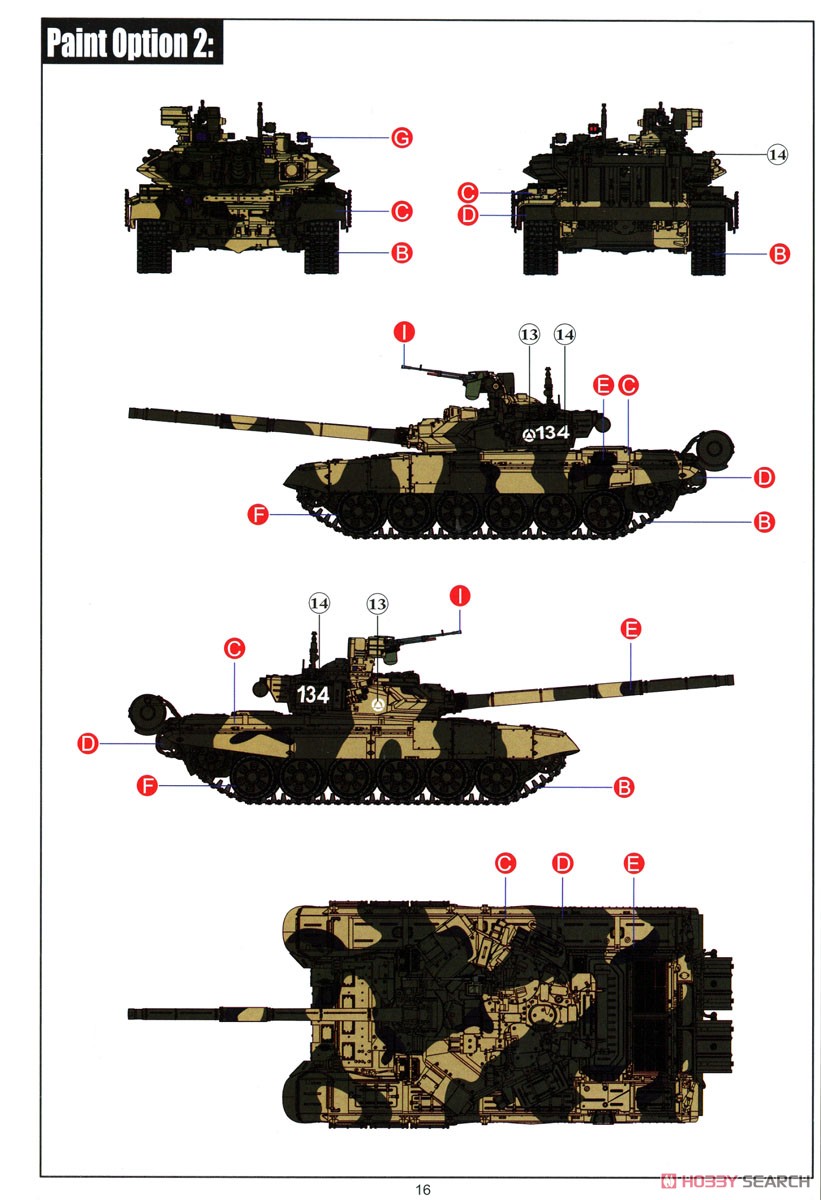 Paint Option 2:

G
C
B

14
C
D
B

I
13
14
E
C
134
D
F
B

14
13
I
C
E
134
D
F
B

C
D
E

16

HOBBY SEARCH