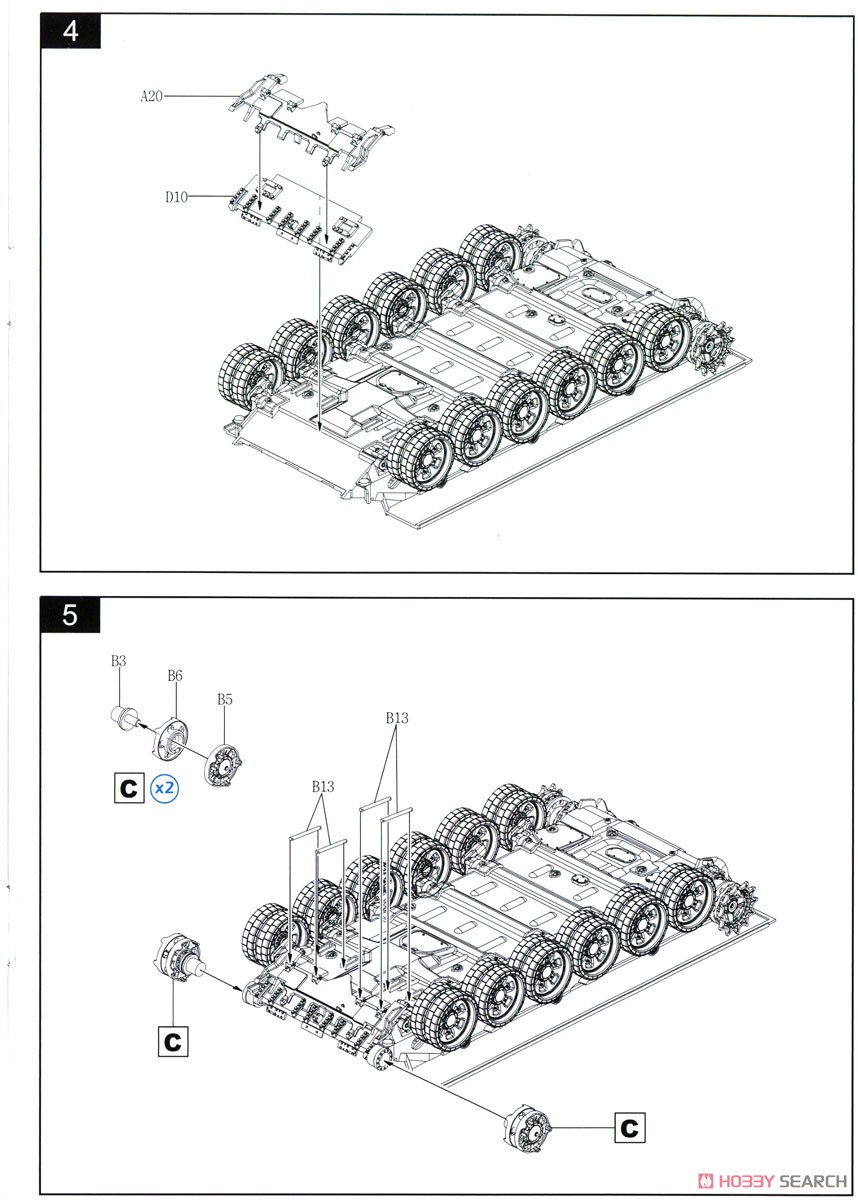 4

A20

D10

5

B3

B6

B5

C x2

B13

B13

C

C

HOBBY SEARCH