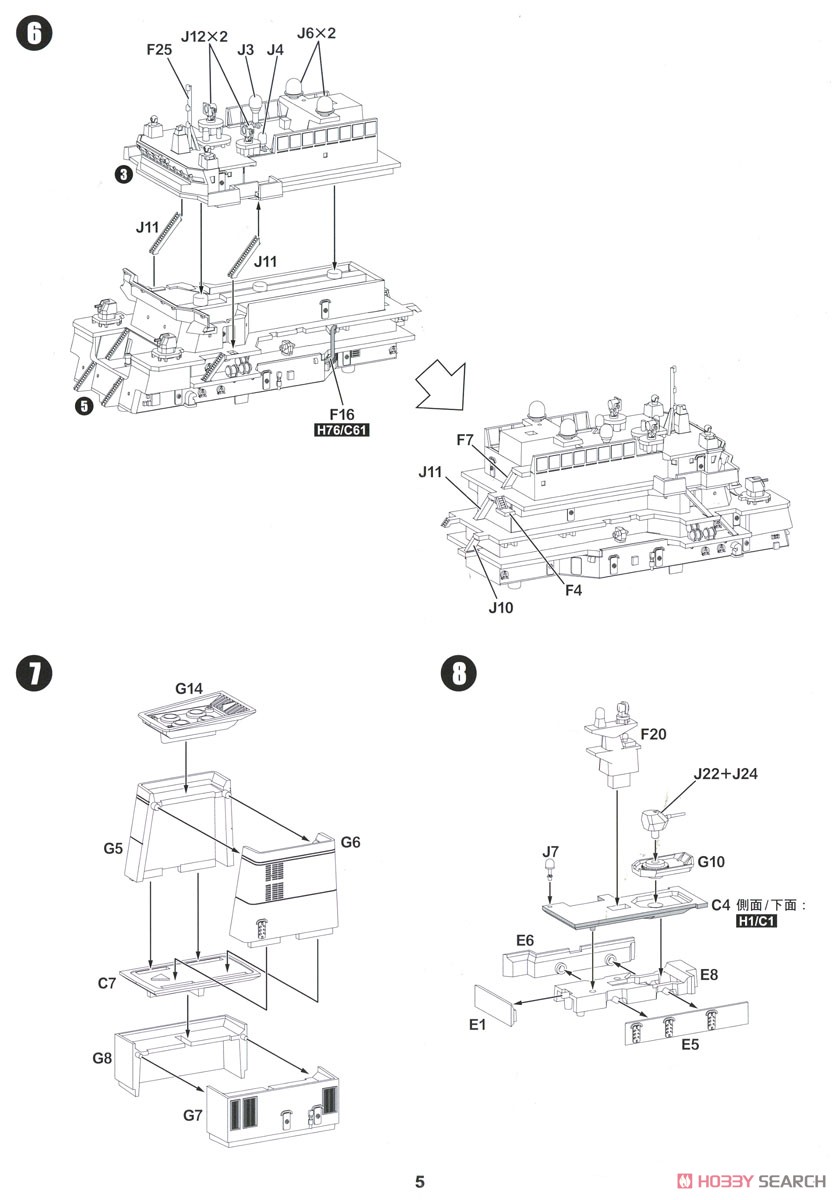 6

F25 J12×2 J3 J4 J6×2

3

J11

J11

5

F16
H76/C61

F7

J11

F4

J10

7

G14

G5 G6

C7

G8

G7

8

F20

J22+J24

J7

G10

C4 側面/下面：
H1/C1

E6

E8

E1

E5

5

HOBBY SEARCH