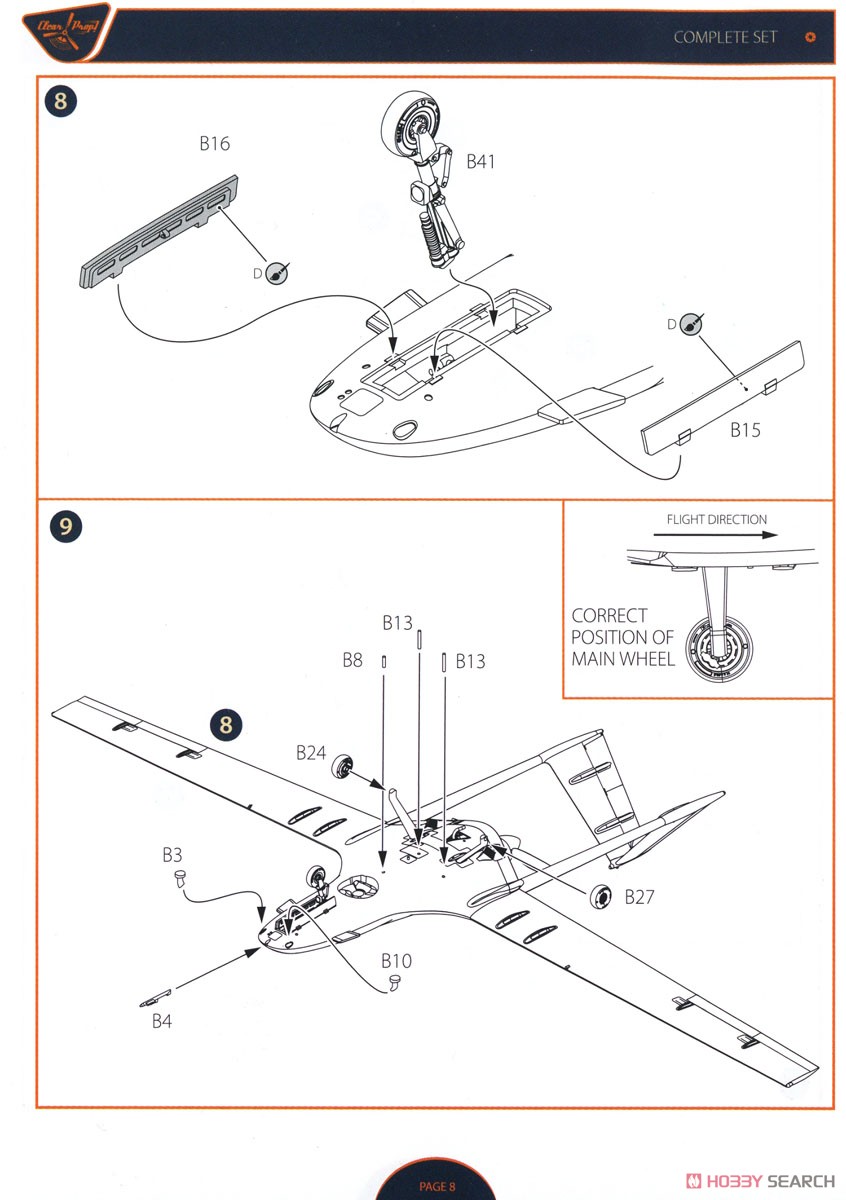 Clear Prop!

COMPLETE SET

8

B16

B41

D

D

B15

9

FLIGHT DIRECTION

CORRECT POSITION OF MAIN WHEEL

B13

B8

B13

8

B24

B3

B27

B10

B4

PAGE 8

HOBBY SEARCH