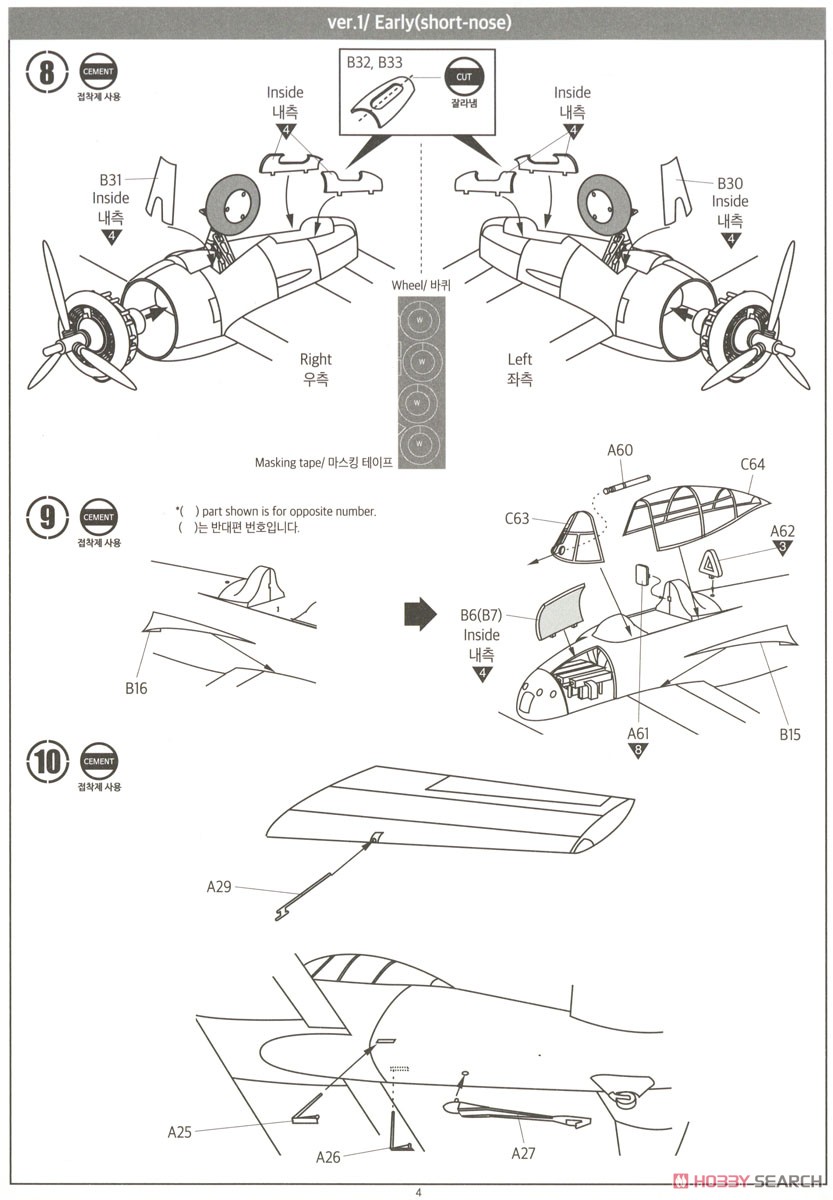 ver.1/ Early(short-nose)

8
CEMENT
접착제 사용

B32, B33
CUT
잘라냄

Inside
내측
4

Inside
내측
4

B31
Inside
내측
4

B30
Inside
내측
4

Wheel/ 바퀴

W
W
W
W

Right
우측

Left
좌측

Masking tape/ 마스킹 테이프

9
CEMENT
접착제 사용

*( ) part shown is for opposite number.
( )는 반대편 번호입니다.

B16

A60
C64
C63
A62
3
B6(B7)
Inside
내측
4
A61
8
B15

10
CEMENT
접착제 사용

A29

A25
A26
A27

4

HOBBY SEARCH