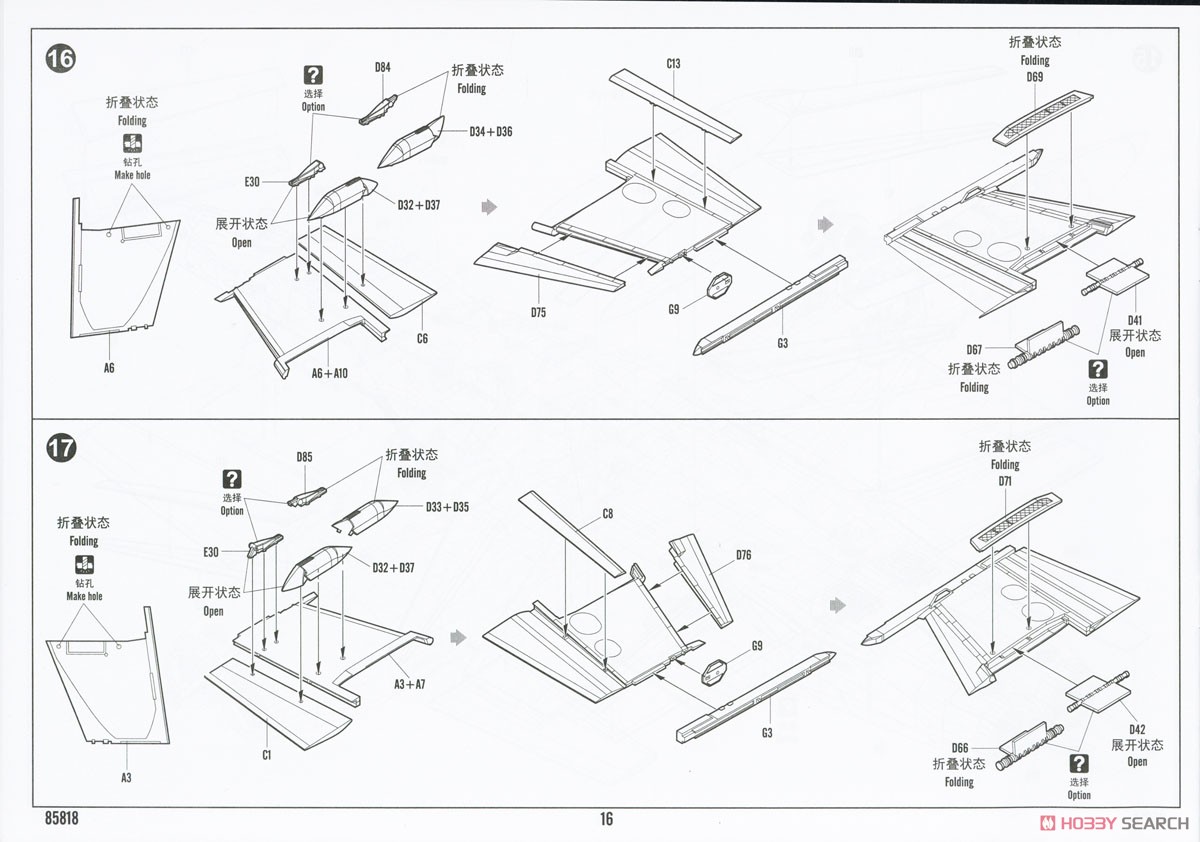 16

折叠状态
Folding
钻孔
Make hole
A6

?
选择
Option
D84
折叠状态
Folding
D34+D36
E30
D32+D37
展开状态
Open
C6
A6+A10

C13
D75
G9
G3

折叠状态
Folding
D69
D41
展开状态
Open
D67
折叠状态
Folding
?
选择
Option

17

折叠状态
Folding
钻孔
Make hole
A3

?
选择
Option
D85
折叠状态
Folding
D33+D35
E30
D32+D37
展开状态
Open
A3+A7
C1

C8
D76
G9
G3

折叠状态
Folding
D71
D42
展开状态
Open
D66
折叠状态
Folding
?
选择
Option

85818
16
HOBBY SEARCH