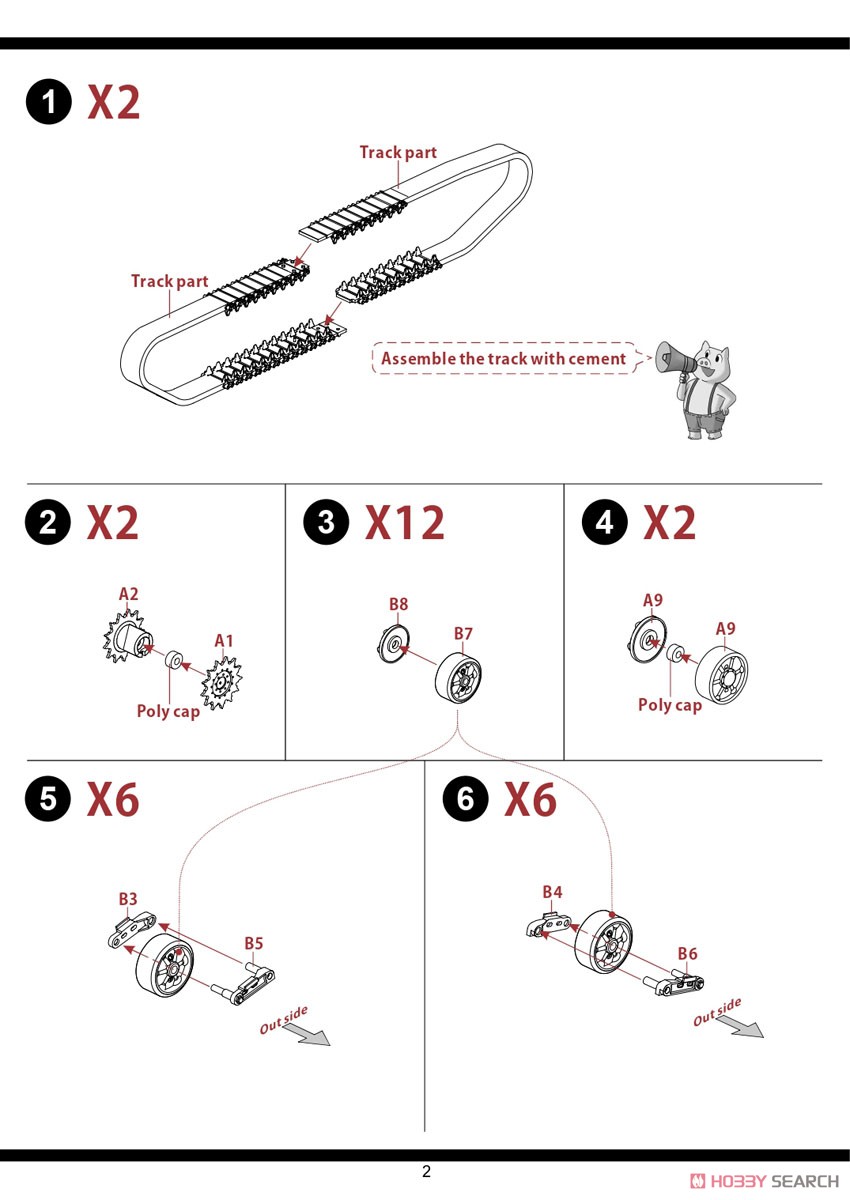 1 X2

Track part

Track part

Assemble the track with cement

2 X2

A2

A1

Poly cap

3 X12

B8

B7

4 X2

A9

A9

Poly cap

5 X6

B3

B5

Out side

6 X6

B4

B6

Out side

2

HOBBY SEARCH