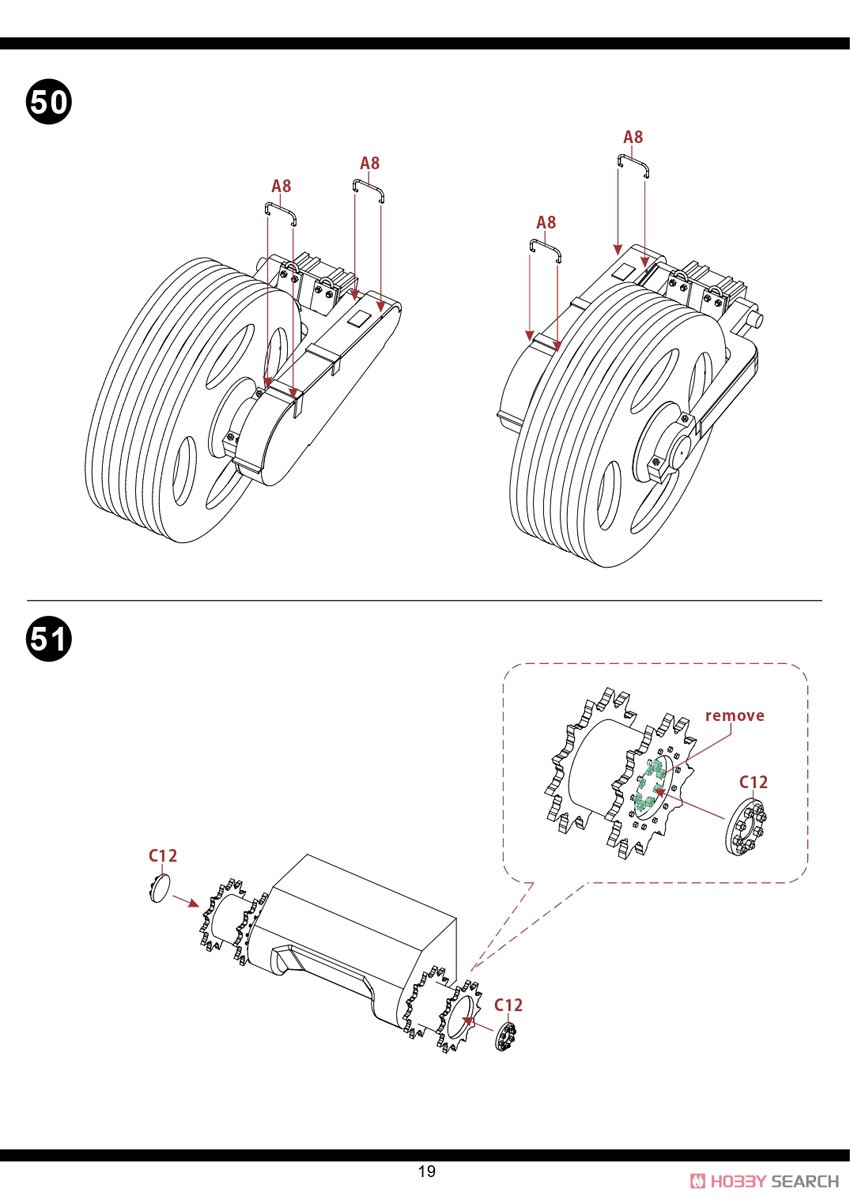 50

A8

A8

A8

A8

51

remove

C12

C12

C12

19

HOBBY SEARCH