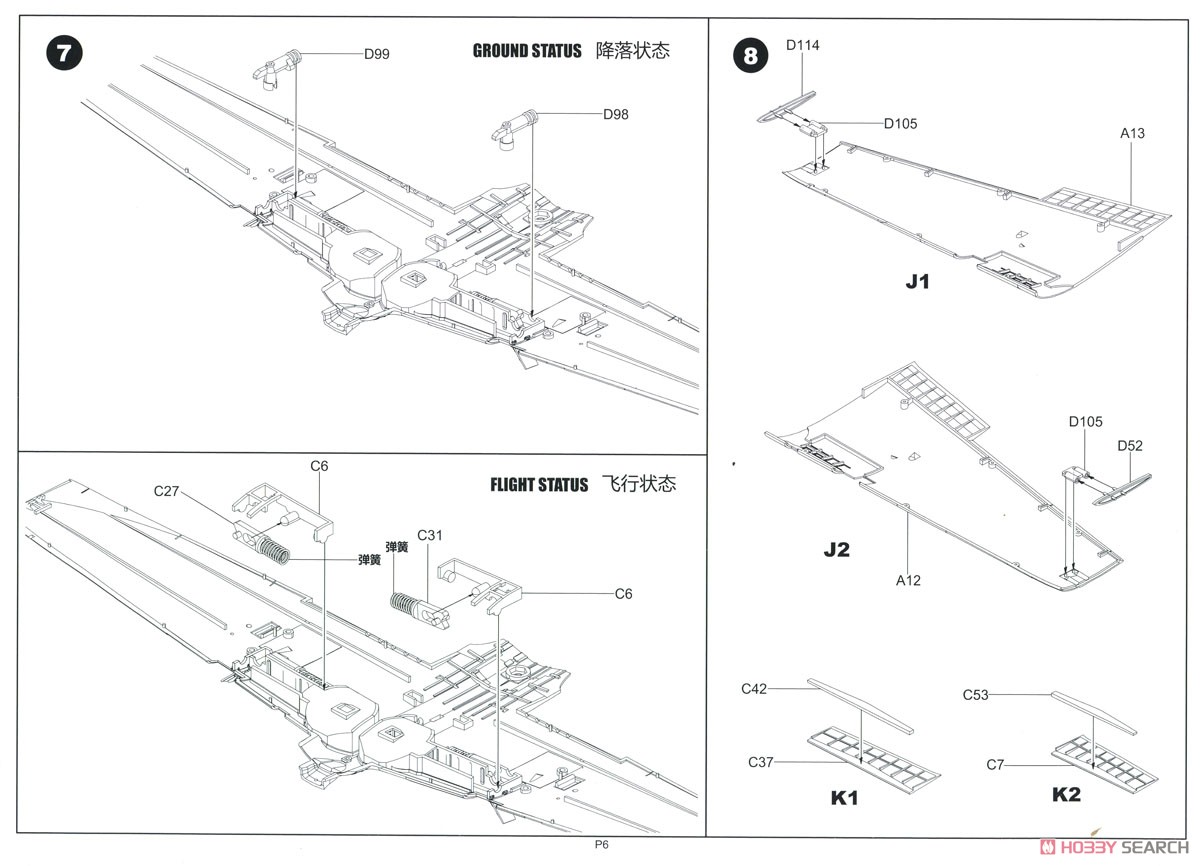 7

GROUND STATUS 降落状态

D99

D98

FLIGHT STATUS 飞行状态

C6

C27

弹簧

弹簧

C31

C6

8

D114

D105

A13

J1

D105

D52

J2

A12

C42

C37

K1

C53

C7

K2

P6

HOBBY SEARCH