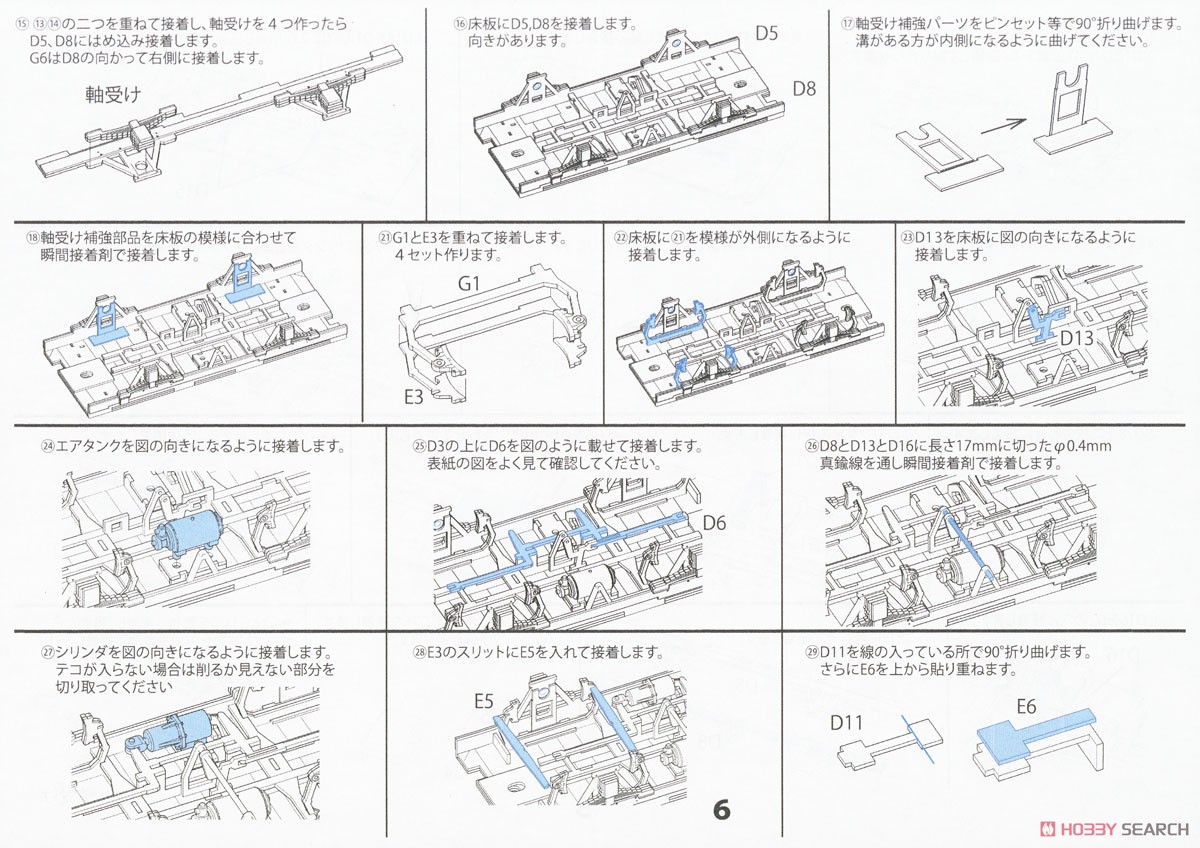 ⑮ ⑬⑭の二つを重ねて接着し、軸受けを４つ作ったら D5、D8にはめ込み接着します。 G6はD8の向かって右側に接着します。

軸受け

⑯床板にD5,D8を接着します。 向きがあります。

D5

D8

⑰軸受け補強パーツをピンセット等で90°折り曲げます。 溝がある方が内側になるように曲げてください。

⑱軸受け補強部品を床板の模様に合わせて 瞬間接着剤で接着します。

㉑G1とE3を重ねて接着します。 ４セット作ります。

G1

E3

㉒床板に㉑を模様が外側になるように 接着します。

㉓D13を床板に図の向きになるように 接着します。

D13

㉔エアタンクを図の向きになるように接着します。

㉕D3の上にD6を図のように載せて接着します。 表紙の図をよく見て確認してください。

D6

㉖D8とD13とD16に長さ17mmに切ったφ0.4mm 真鍮線を通し瞬間接着剤で接着します。

㉗シリンダを図の向きになるように接着します。 テコが入らない場合は削るか見えない部分を 切り取ってください

㉘E3のスリットにE5を入れて接着します。

E5

㉙D11を線の入っている所で90°折り曲げます。 さらにE6を上から貼り重ねます。

D11

E6

6

HOBBY SEARCH