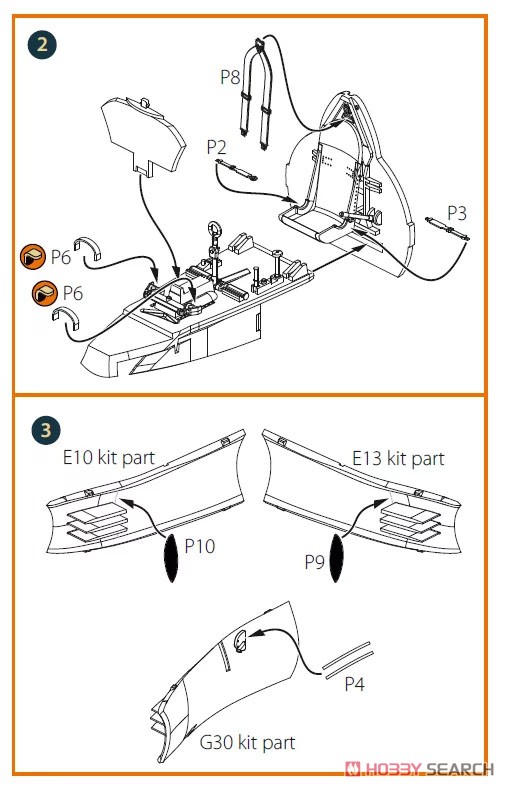 2

P8

P2

P3

P6

P6

3

E10 kit part

E13 kit part

P10

P9

P4

G30 kit part

HOBBY SEARCH