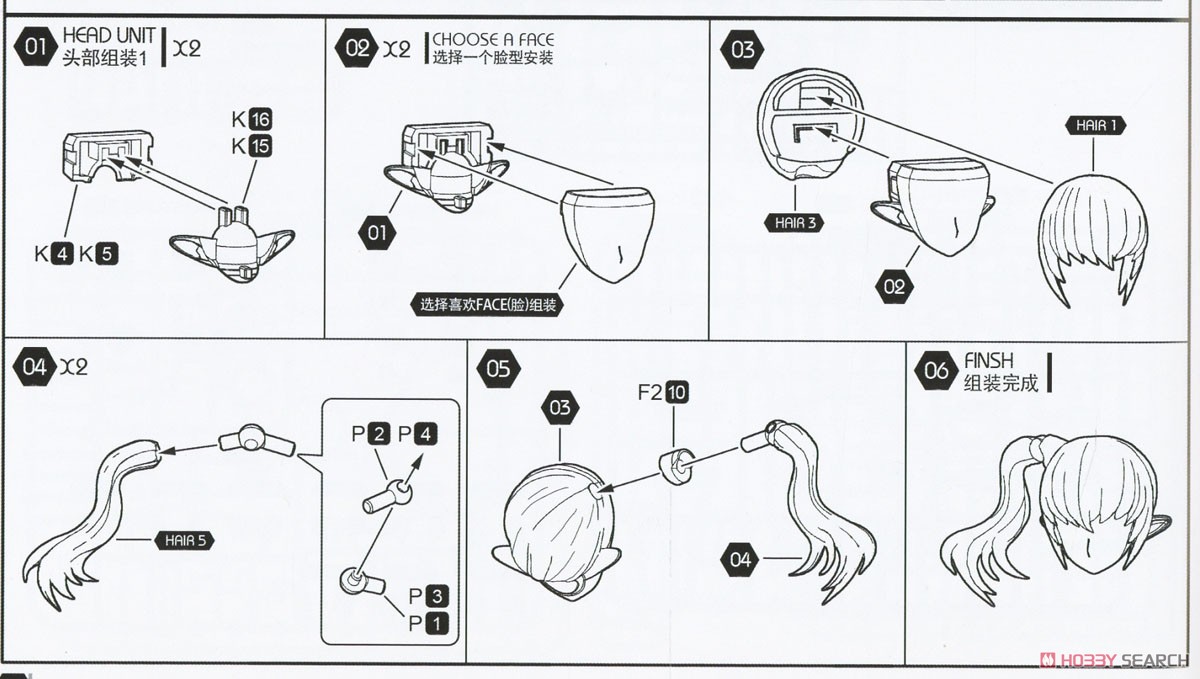 01 HEAD UNIT
头部组装1
x2

K 16
K 15
K 4 K 5

02 x2 CHOOSE A FACE
选择一个脸型安装

01
选择喜欢FACE(脸)组装

03
HAIR 1
HAIR 3
02

04 x2
HAIR 5
P 2 P 4
P 3
P 1

05
03
F2 10
04

06 FINSH
组装完成

HOBBY SEARCH