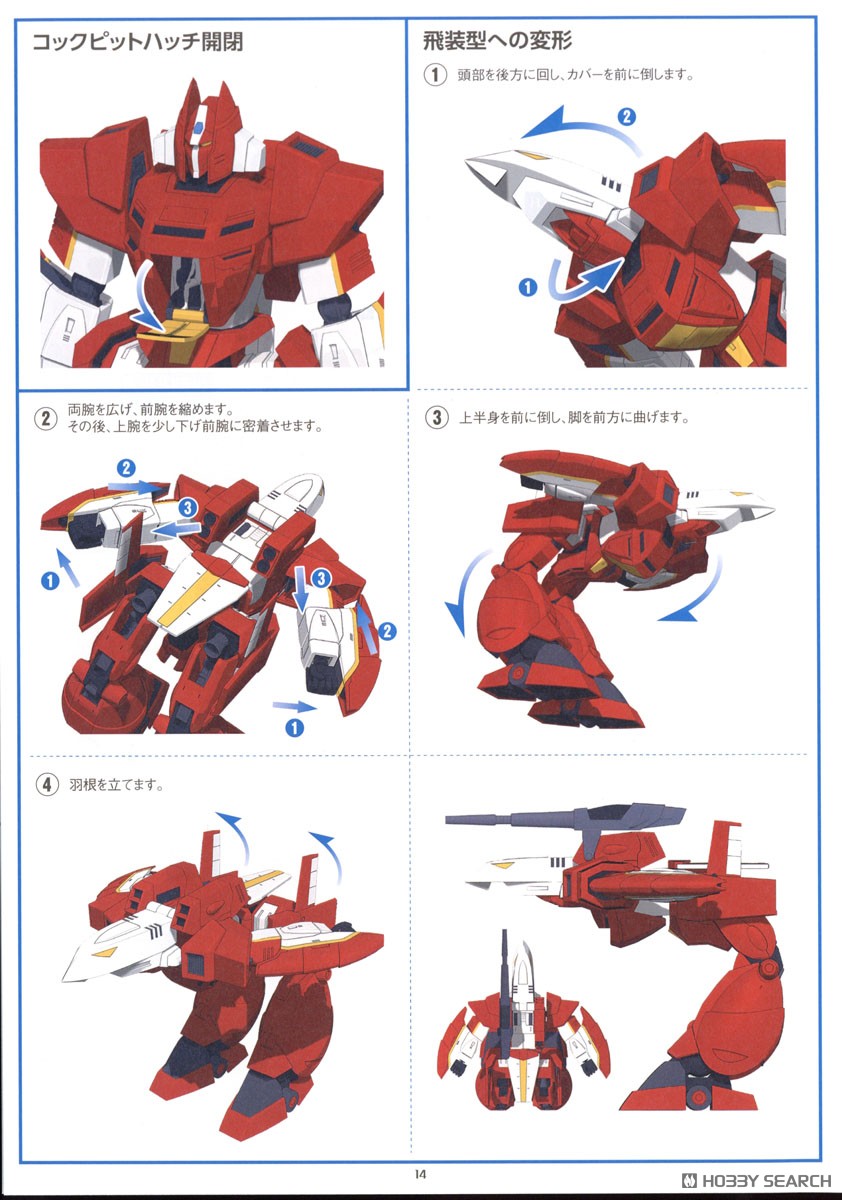 コックピットハッチ開閉

飛装型への変形

① 頭部を後方に回し、カバーを前に倒します。

2

1

② 両腕を広げ、前腕を縮めます。
その後、上腕を少し下げ前腕に密着させます。

2

3

1

3

2

1

③ 上半身を前に倒し、脚を前方に曲げます。

④ 羽根を立てます。

14

HOBBY SEARCH