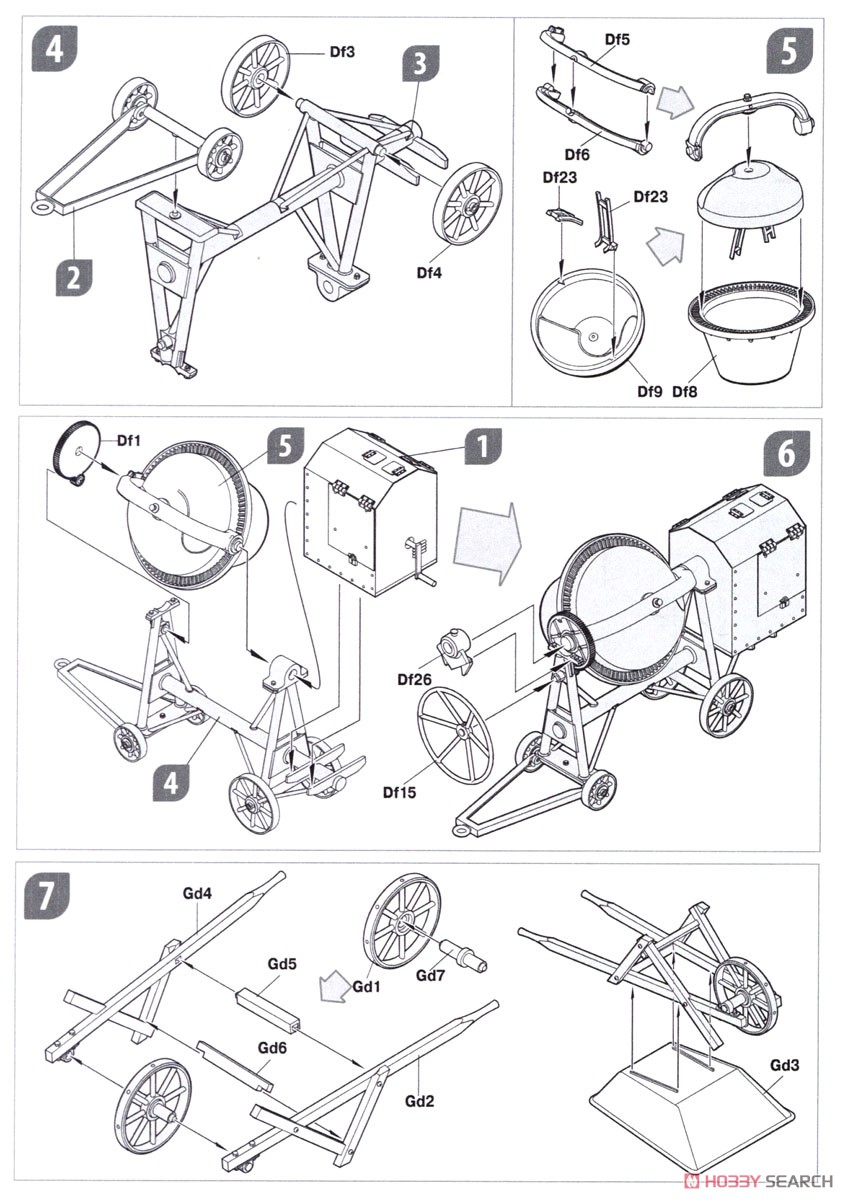 4
Df3
3
2
Df4

Df5
5
Df6
Df23
Df23
Df9
Df8

Df1
5
1
6
Df26
Df15
4

7
Gd4
Gd5
Gd1
Gd7
Gd6
Gd2
Gd3

HOBBY SEARCH