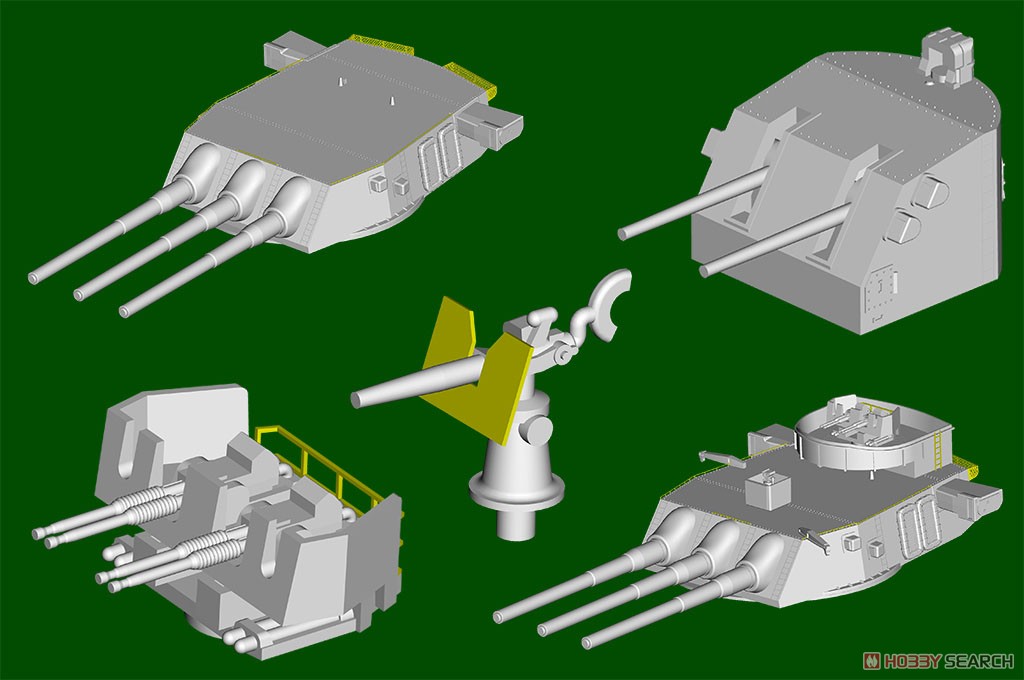 HOBBY SEARCH