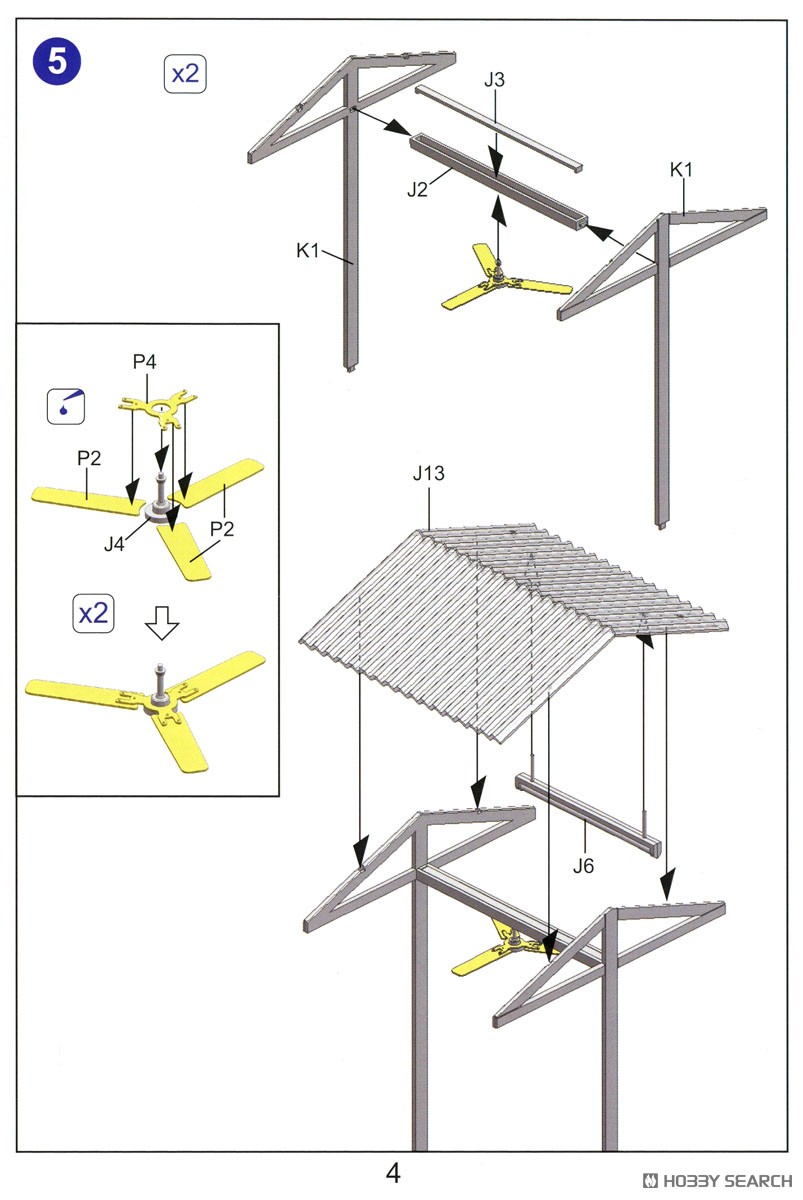 5

x2

J3

J2

K1

K1

P4

P2

P2

J4

x2

J13

J6

4

HOBBY SEARCH