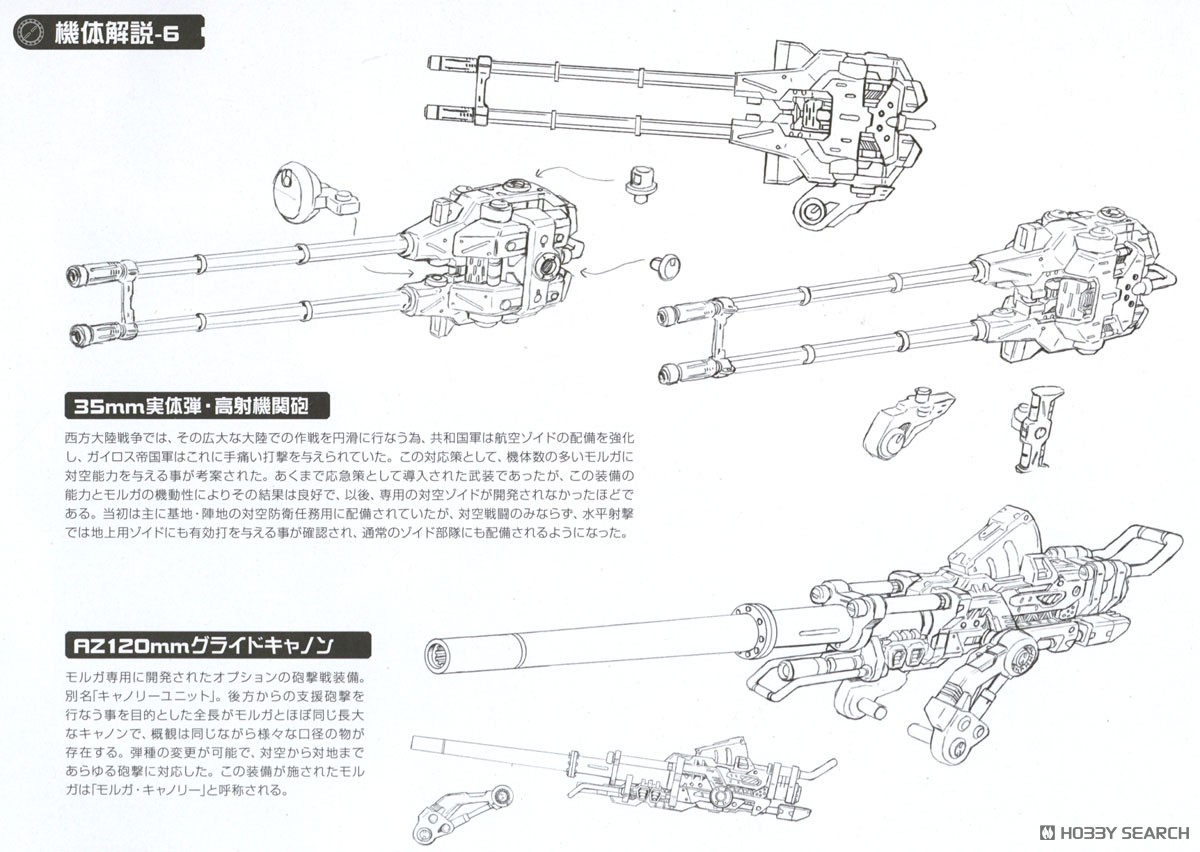 機体解説-6

35mm実体弾・高射機関砲

西方大陸戦争では、その広大な大陸での作戦を円滑に行なう為、共和国軍は航空ゾイドの配備を強化し、ガイロス帝国軍はこれに手痛い打撃を与えられていた。この対応策として、機体数の多いモルガに対空能力を与える事が考案された。あくまで応急策として導入された武装であったが、この装備の能力とモルガの機動性によりその結果は良好で、以後、専用の対空ゾイドが開発されなかったほどである。当初は主に基地・陣地の対空防衛任務用に配備されていたが、対空戦闘のみならず、水平射撃では地上用ゾイドにも有効打を与える事が確認され、通常のゾイド部隊にも配備されるようになった。

AZ120mmグライドキャノン

モルガ専用に開発されたオプションの砲撃戦装備。別名「キャノリーユニット」。後方からの支援砲撃を行なう事を目的とした全長がモルガとほぼ同じ長大なキャノンで、概観は同じながら様々な口径の物が存在する。弾種の変更が可能で、対空から対地まであらゆる砲撃に対応した。この装備が施されたモルガは「モルガ・キャノリー」と呼称される。

HOBBY SEARCH