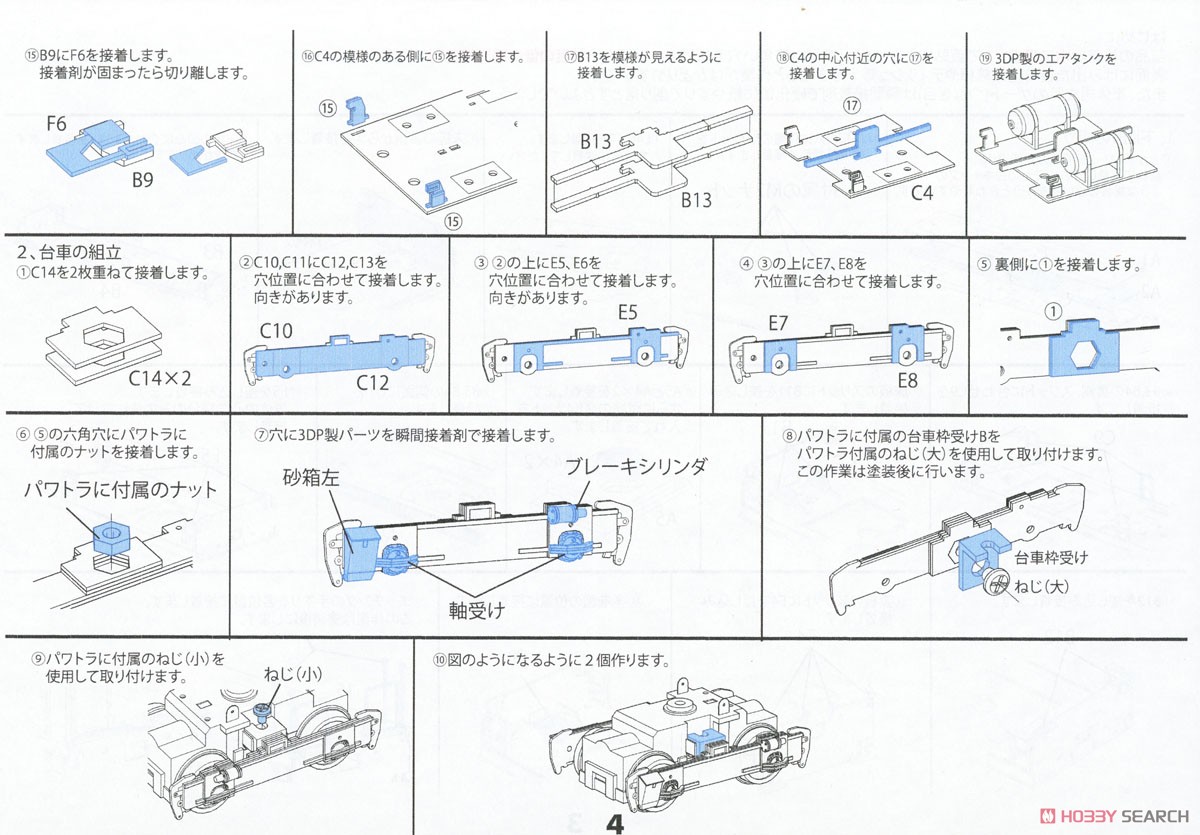 ⑮B9にF6を接着します。
接着剤が固まったら切り離します。

F6
B9

⑯C4の模様のある側に⑮を接着します。

⑮
⑮

⑰B13を模様が見えるように接着します。

B13
B13

⑱C4の中心付近の穴に⑰を接着します。

⑰
C4

⑲3DP製のエアタンクを接着します。

2、台車の組立
①C14を2枚重ねて接着します。

C14×2

②C10,C11にC12,C13を穴位置に合わせて接着します。
向きがあります。

C10
C12

③②の上にE5、E6を穴位置に合わせて接着します。
向きがあります。

E5

④③の上にE7、E8を穴位置に合わせて接着します。

E7
E8

⑤裏側に①を接着します。

①

⑥⑤の六角穴にパワトラに付属のナットを接着します。

パワトラに付属のナット

⑦穴に3DP製パーツを瞬間接着剤で接着します。

砂箱左
ブレーキシリンダ
軸受け

⑧パワトラに付属の台車枠受けBをパワトラ付属のねじ(大)を使用して取り付けます。
この作業は塗装後に行います。

台車枠受け
ねじ(大)

⑨パワトラに付属のねじ(小)を使用して取り付けます。

ねじ(小)

⑩図のようになるように2個作ります。

4

HOBBY SEARCH