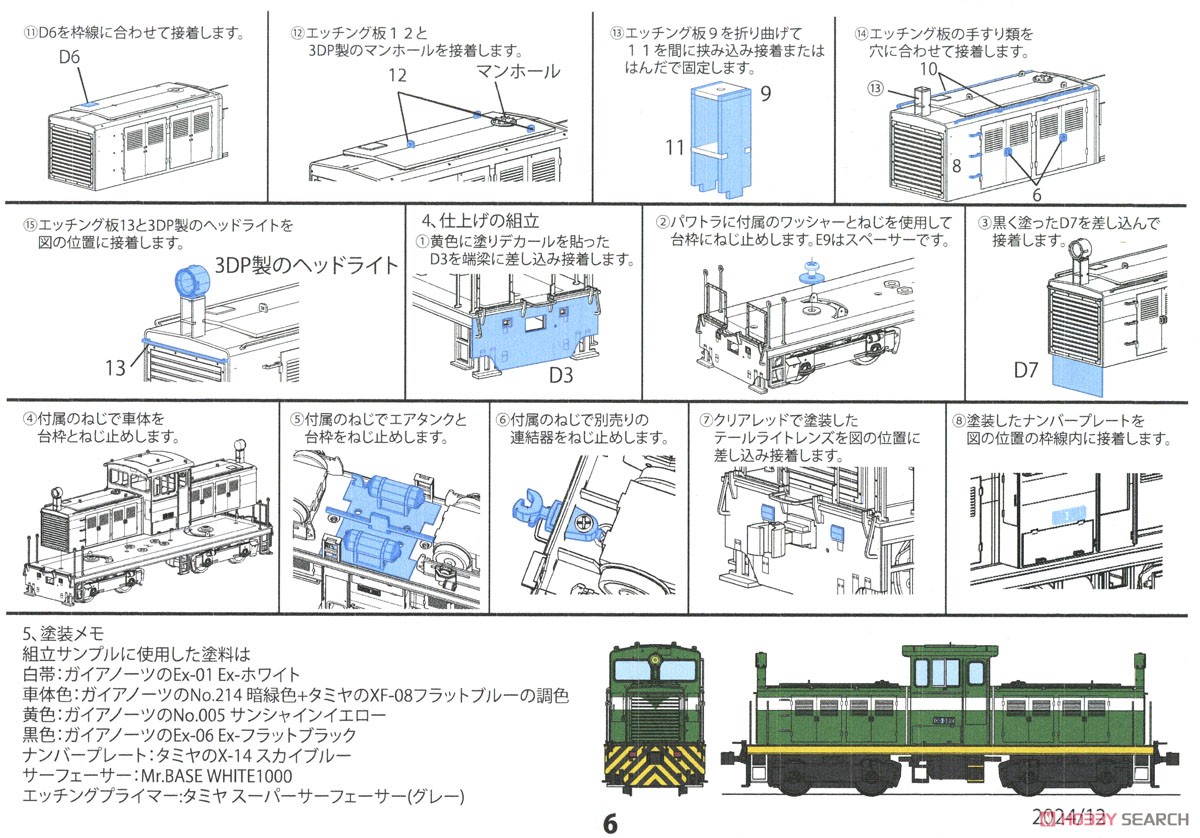 ⑪D6を枠線に合わせて接着します。

D6

⑫エッチング板１２と 3DP製のマンホールを接着します。

12

マンホール

⑬エッチング板９を折り曲げて １１を間に挟み込み接着または はんだで固定します。

9

11

⑭エッチング板の手すり類を 穴に合わせて接着します。

10

⑬

8

6

⑮エッチング板13と3DP製のヘッドライトを 図の位置に接着します。

3DP製のヘッドライト

13

4、仕上げの組立

①黄色に塗りデカールを貼った D3を端梁に差し込み接着します。

D3

②パワトラに付属のワッシャーとねじを使用して 台枠にねじ止めします。E9はスペーサーです。

③黒く塗ったD7を差し込んで 接着します。

D7

④付属のねじで車体を 台枠とねじ止めします。

⑤付属のねじでエアタンクと 台枠をねじ止めします。

⑥付属のねじで別売りの 連結器をねじ止めします。

⑦クリアレッドで塗装した テールライトレンズを図の位置に 差し込み接着します。

⑧塗装したナンバープレートを 図の位置の枠線内に接着します。

5、塗装メモ
組立サンプルに使用した塗料は
白帯：ガイアノーツのEx-01 Ex-ホワイト
車体色：ガイアノーツのNo.214 暗緑色+タミヤのXF-08フラットブルーの調色
黄色：ガイアノーツのNo.005 サンシャインイエロー
黒色：ガイアノーツのEx-06 Ex-フラットブラック
ナンバープレート：タミヤのX-14 スカイブルー
サーフェーサー：Mr.BASE WHITE1000
エッチングプライマー：タミヤ スーパーサーフェーサー(グレー)

6

2024/12

HOBBY SEARCH