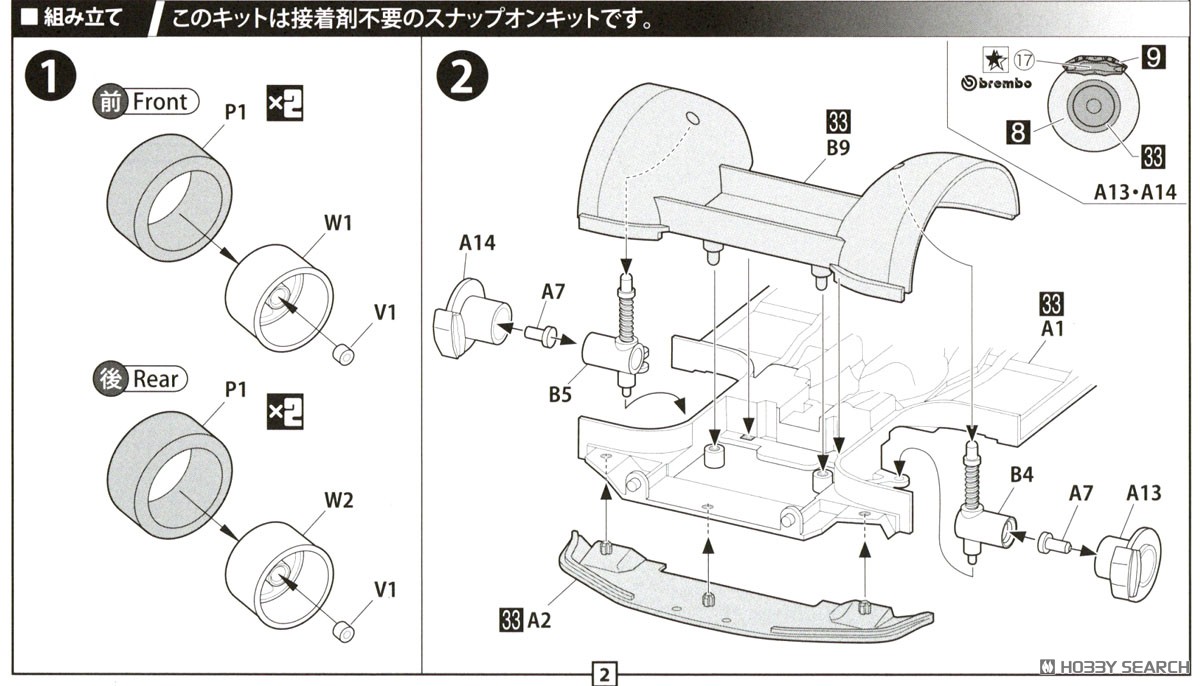 ■ 組み立て　このキットは接着剤不要のスナップオンキットです。

1

前 Front　×2

P1

W1

V1

後 Rear　×2

P1

W2

V1

2

★ 17　9

brembo

8

33

A13・A14

33
B9

A14

A7

B5

33
A1

B4

A7

A13

33 A2

2

HOBBY SEARCH