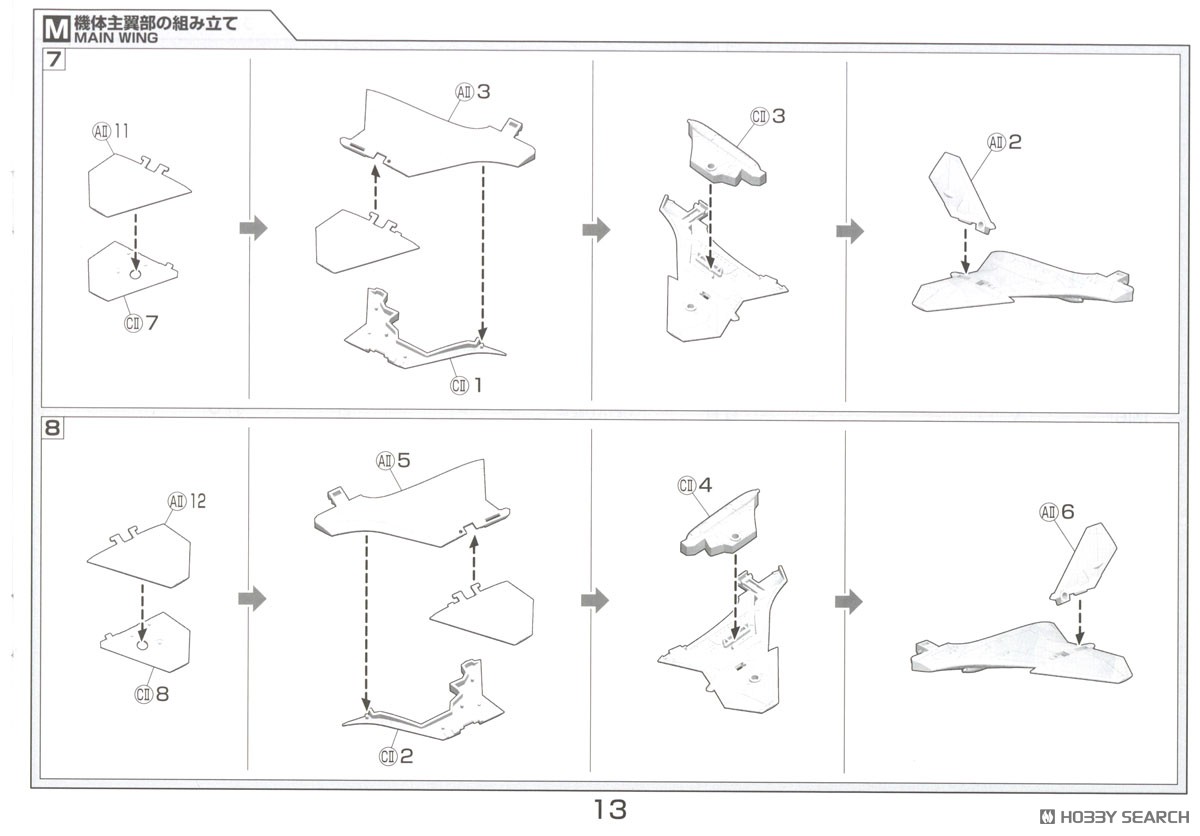 M 機体主翼部の組み立て
MAIN WING

7

AII 11

CII 7

AII 3

CII 1

CII 3

AII 2

8

AII 12

CII 8

AII 5

CII 2

CII 4

AII 6

13

HOBBY SEARCH