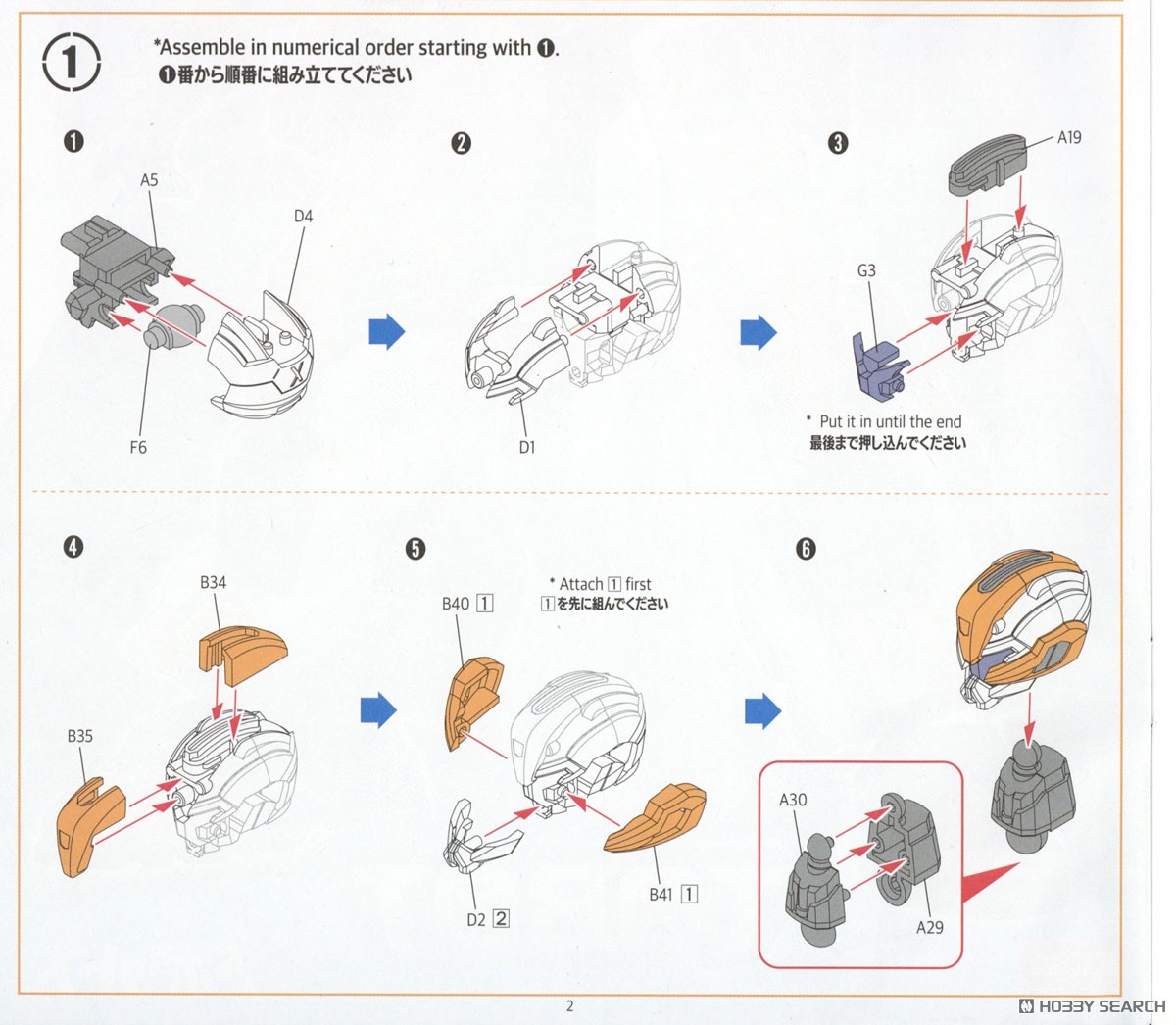 ①

*Assemble in numerical order starting with ❶.
❶番から順番に組み立ててください

❶

A5

D4

F6

❷

D1

❸

A19

G3

* Put it in until the end
最後まで押し込んでください

❹

B34

B35

❺

* Attach 1 first
1を先に組んでください

B40 1

D2 2

B41 1

❻

A30

A29

2

HOBBY SEARCH