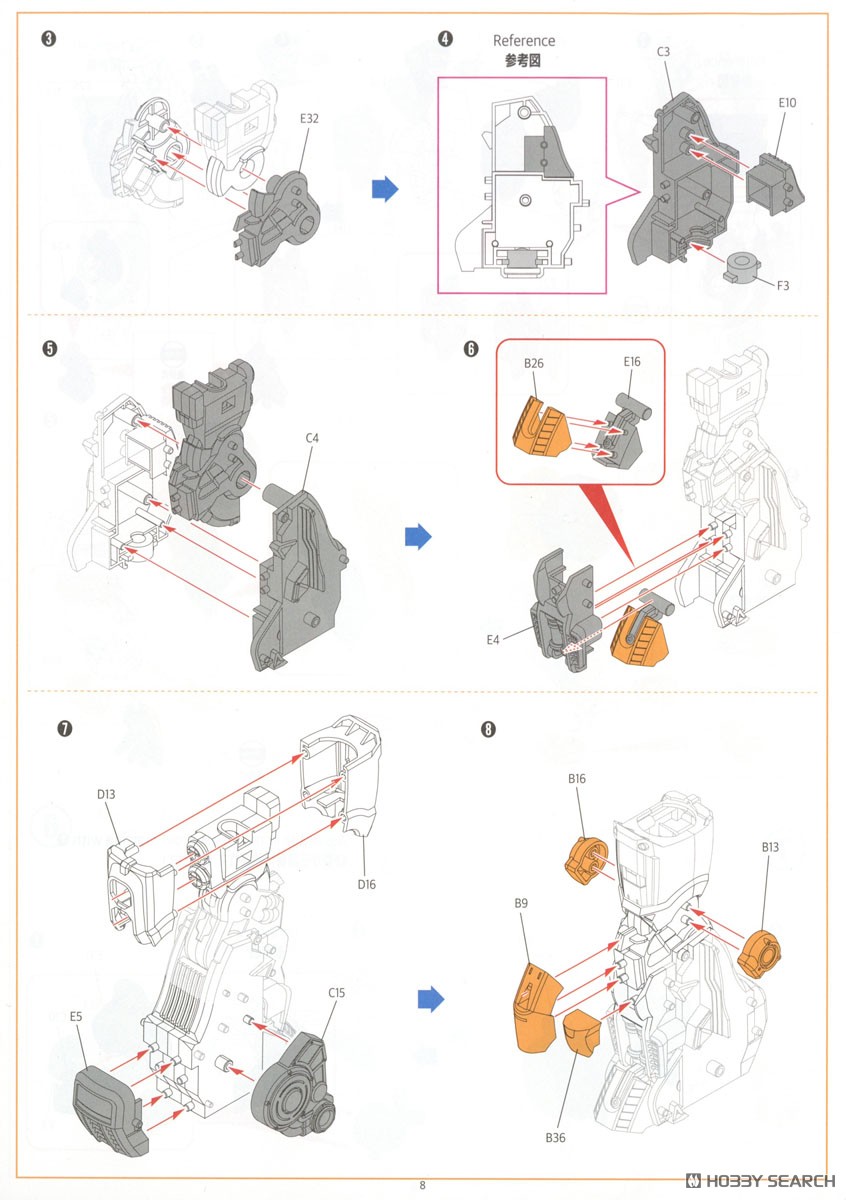 ❸

E32

❹

Reference
参考図

C3

E10

F3

❺

C4

❻

B26

E16

E4

❼

D13

D16

E5

C15

❽

B16

B13

B9

B36

8

HOBBY SEARCH