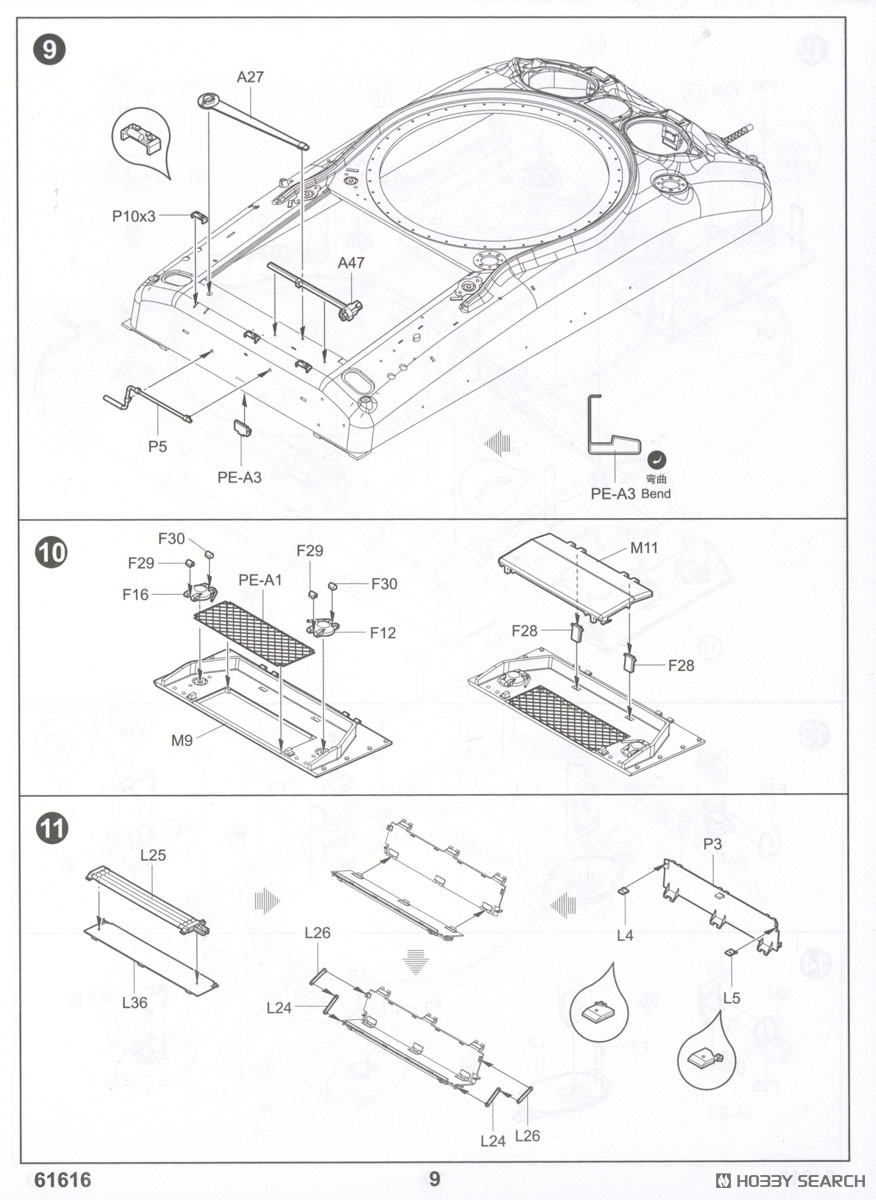 9

A27

P10x3

A47

P5

PE-A3

PE-A3

弯曲
Bend

10

F30

F29

F16

PE-A1

F29

F30

F12

M9

M11

F28

F28

11

L25

L36

L26

L24

L24

L26

P3

L4

L5

61616

9

HOBBY SEARCH