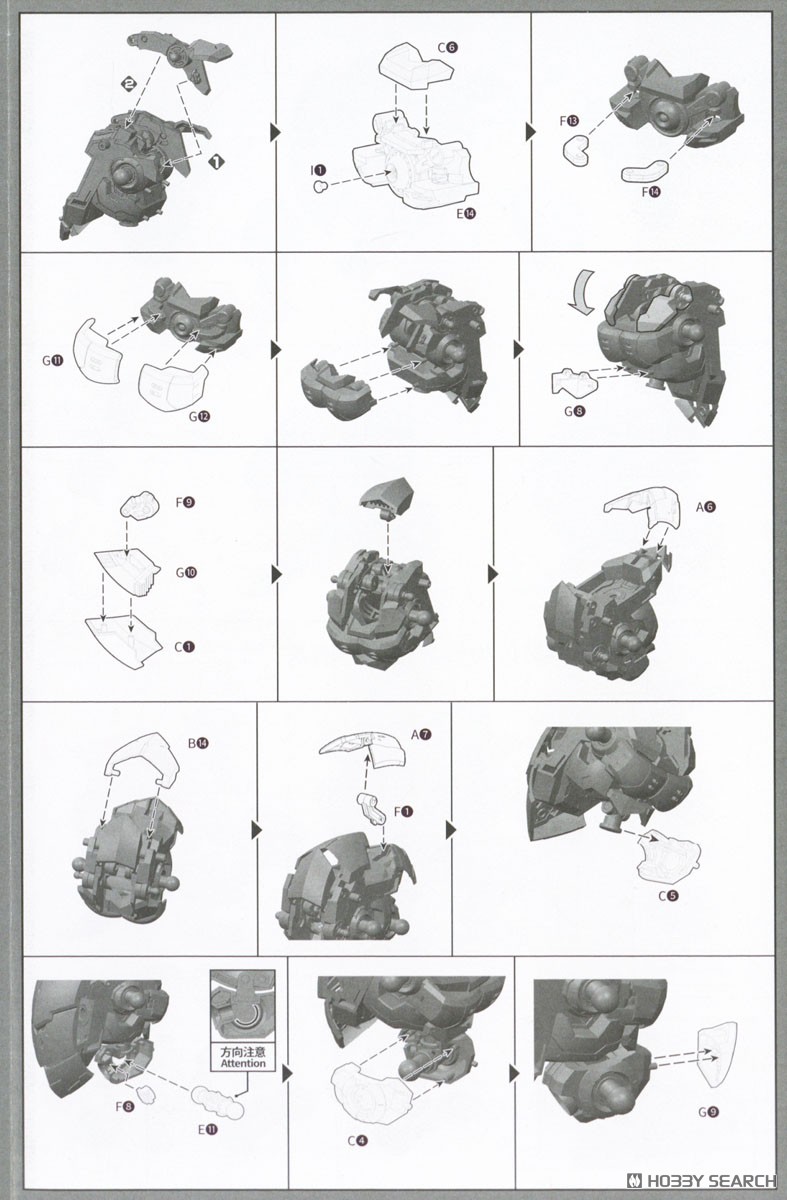 ❷
❶

C❻
I❶
E⓮

F⓭
F⓮

G⓫
G⓬

G❽

F❾
G❿
C❶

A❻

B⓮

A❼
F❶

C❺

方向注意
Attention
F❽
E⓫

C❹

G❾

HOBBY SEARCH