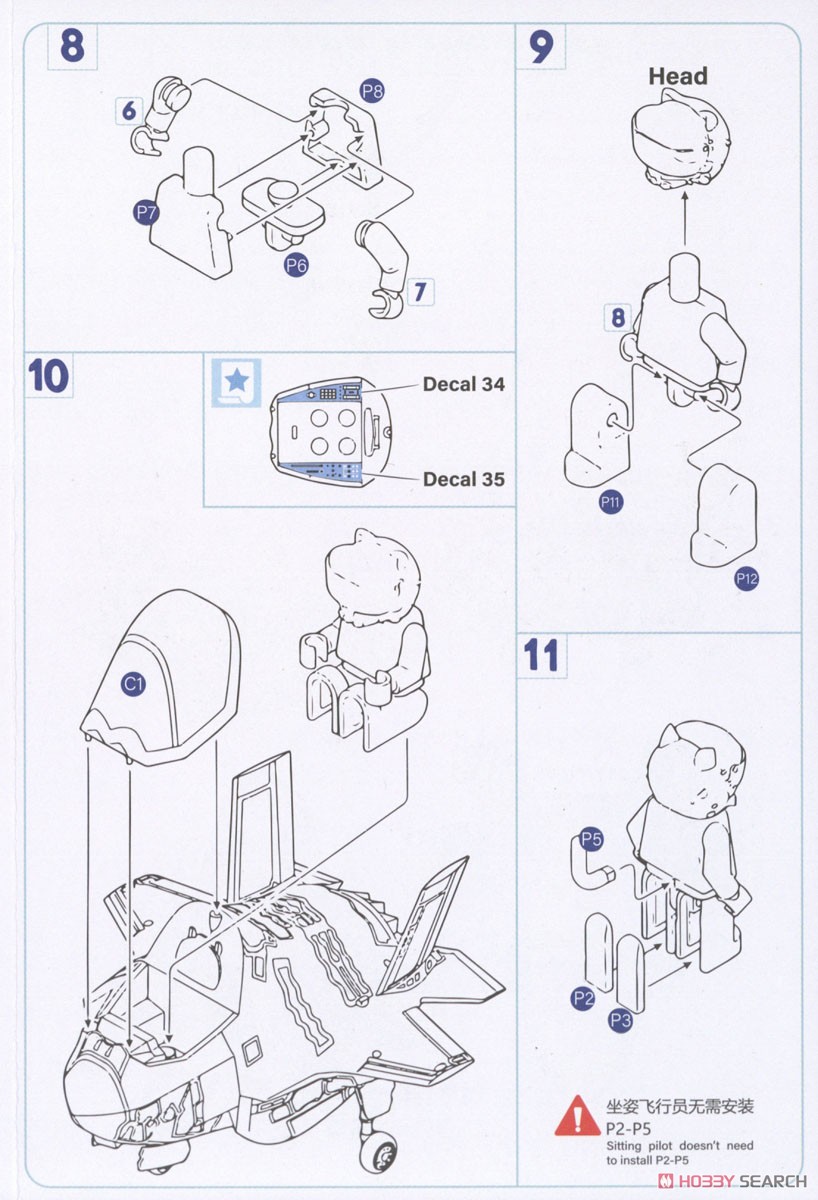 8

6

P8

P7

P6

7

9

Head

8

P11

P12

10

Decal 34

Decal 35

C1

11

P5

P2

P3

坐姿飞行员无需安装 P2-P5
Sitting pilot doesn't need to install P2-P5

HOBBY SEARCH