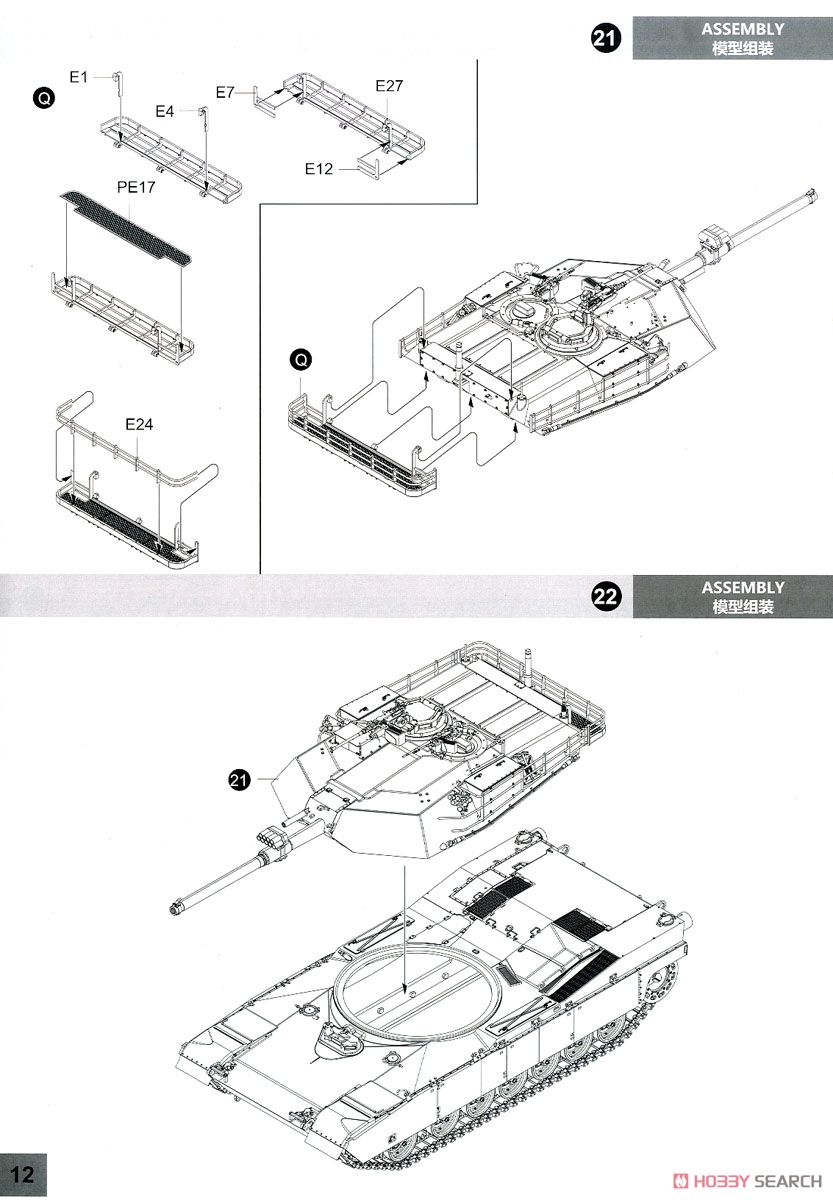 21
ASSEMBLY
模型组装

Q
E1
E4
E7
E27
E12
PE17
E24

Q

22
ASSEMBLY
模型组装

21

12

HOBBY SEARCH