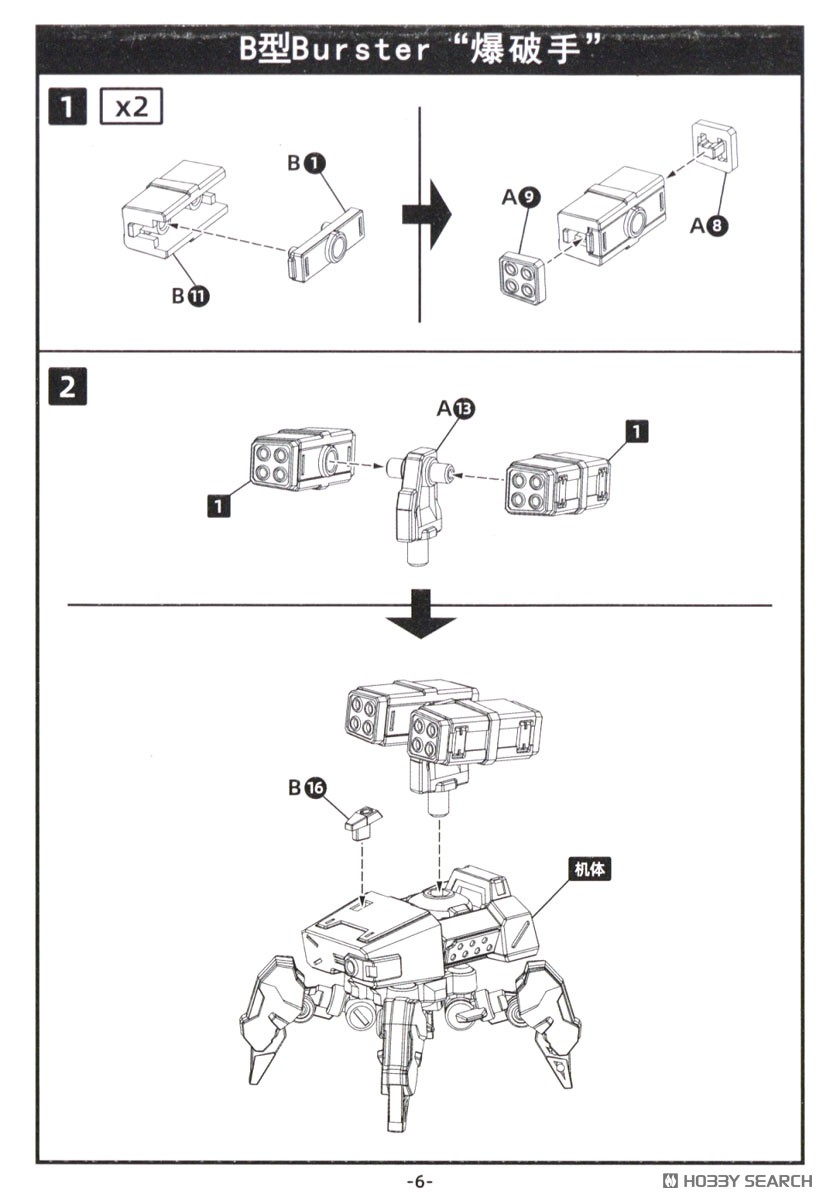 B型Burster “爆破手”

1 x2

B 1

B 11

A 9

A 8

2

A 13

1

1

B 16

机体

-6-

HOBBY SEARCH