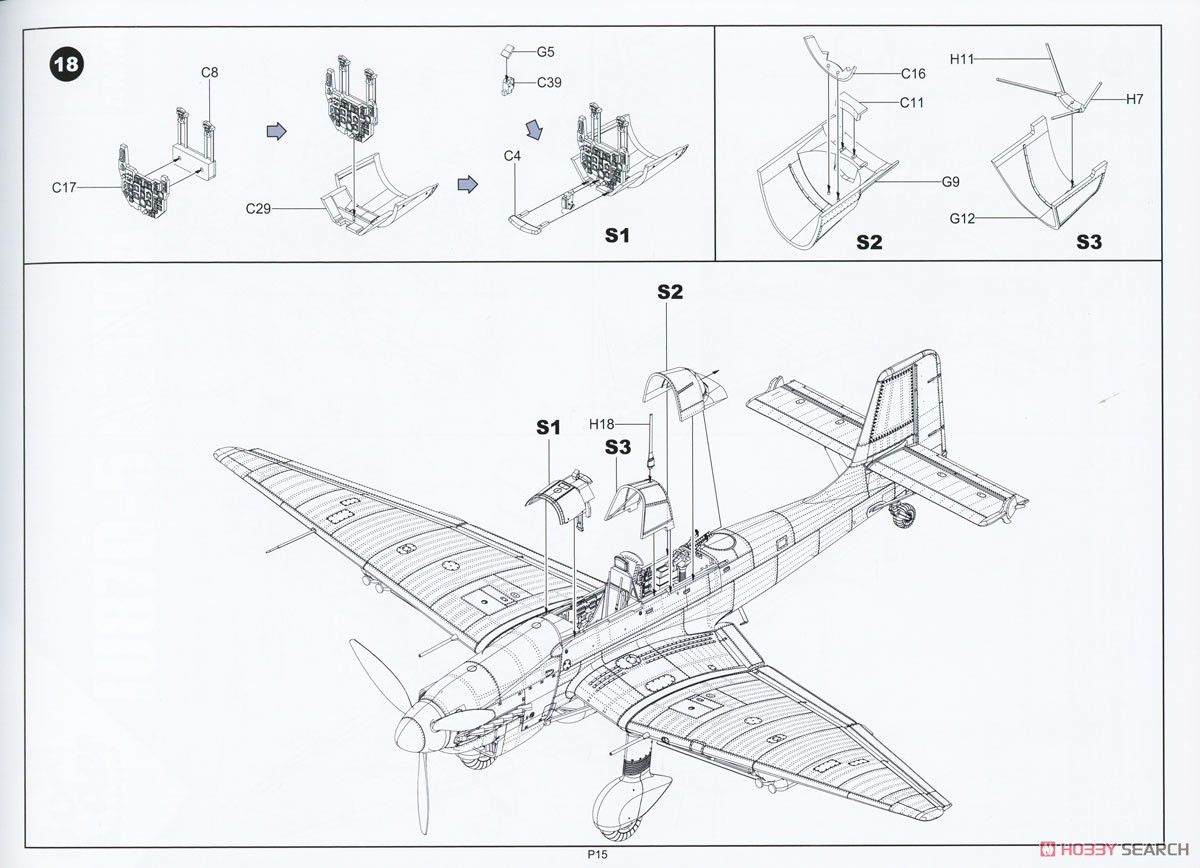 18

C8

C17

C29

G5

C39

C4

S1

C16

C11

G9

S2

H11

H7

G12

S3

S2

H18

S1

S3

P15

HOBBY SEARCH