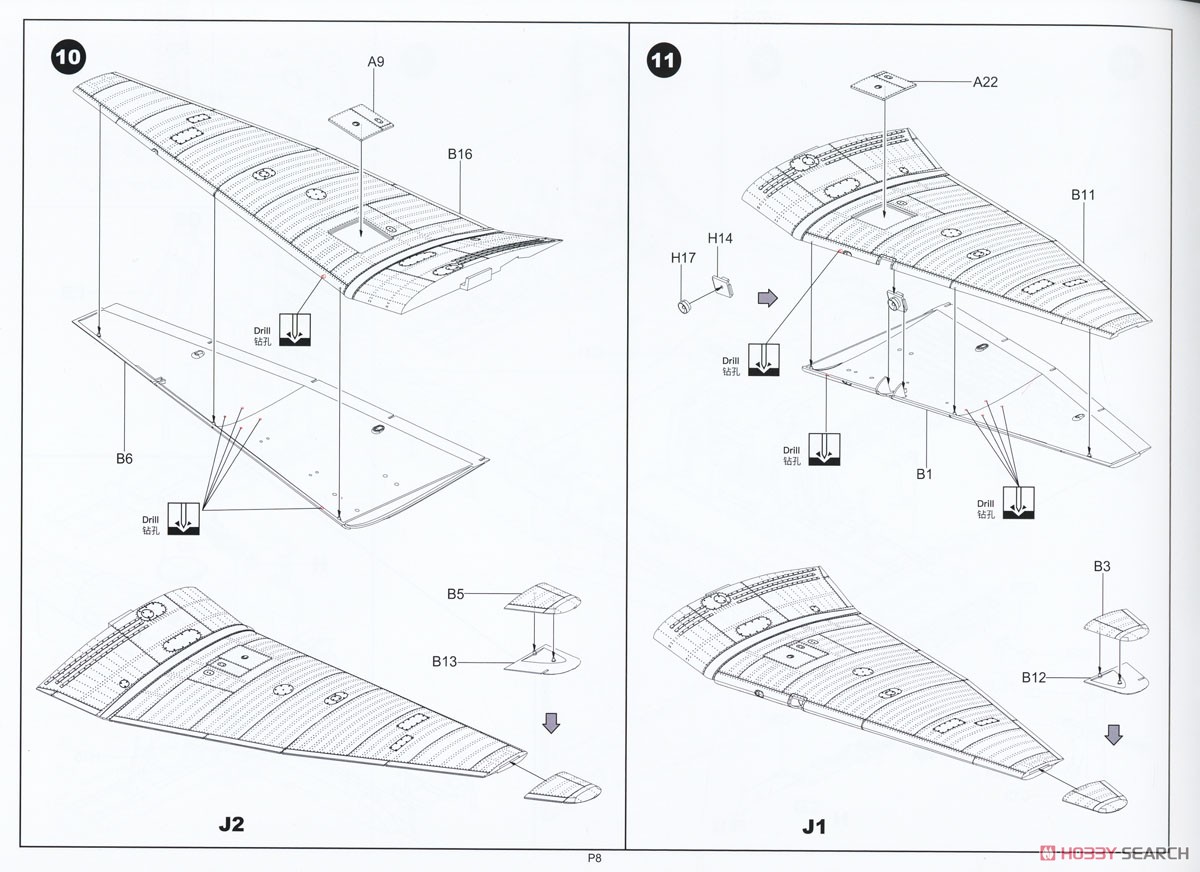 10

A9

B16

Drill
钻孔

B6

Drill
钻孔

B5

B13

J2

11

A22

B11

H14

H17

Drill
钻孔

Drill
钻孔

B1

Drill
钻孔

B3

B12

J1

P8

HOBBY SEARCH