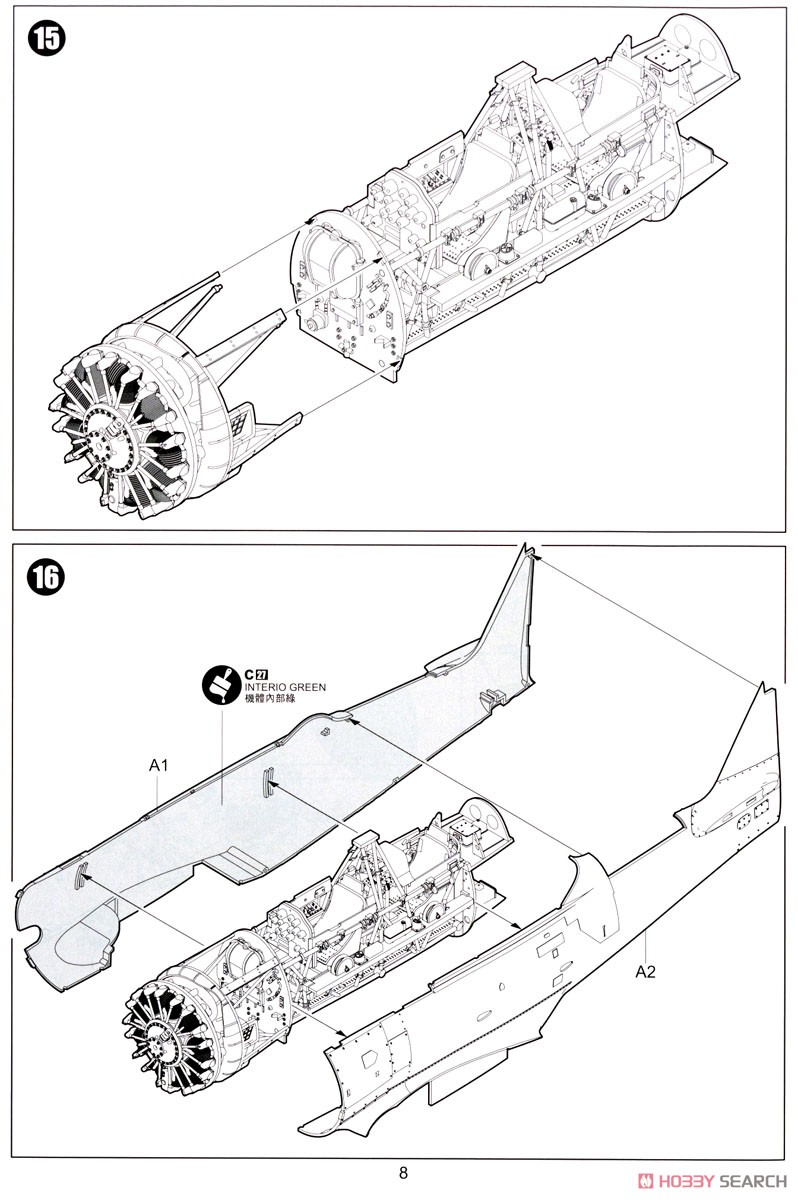 15

16

C 27
INTERIO GREEN
機體內部綠

A1

A2

8

HOBBY SEARCH