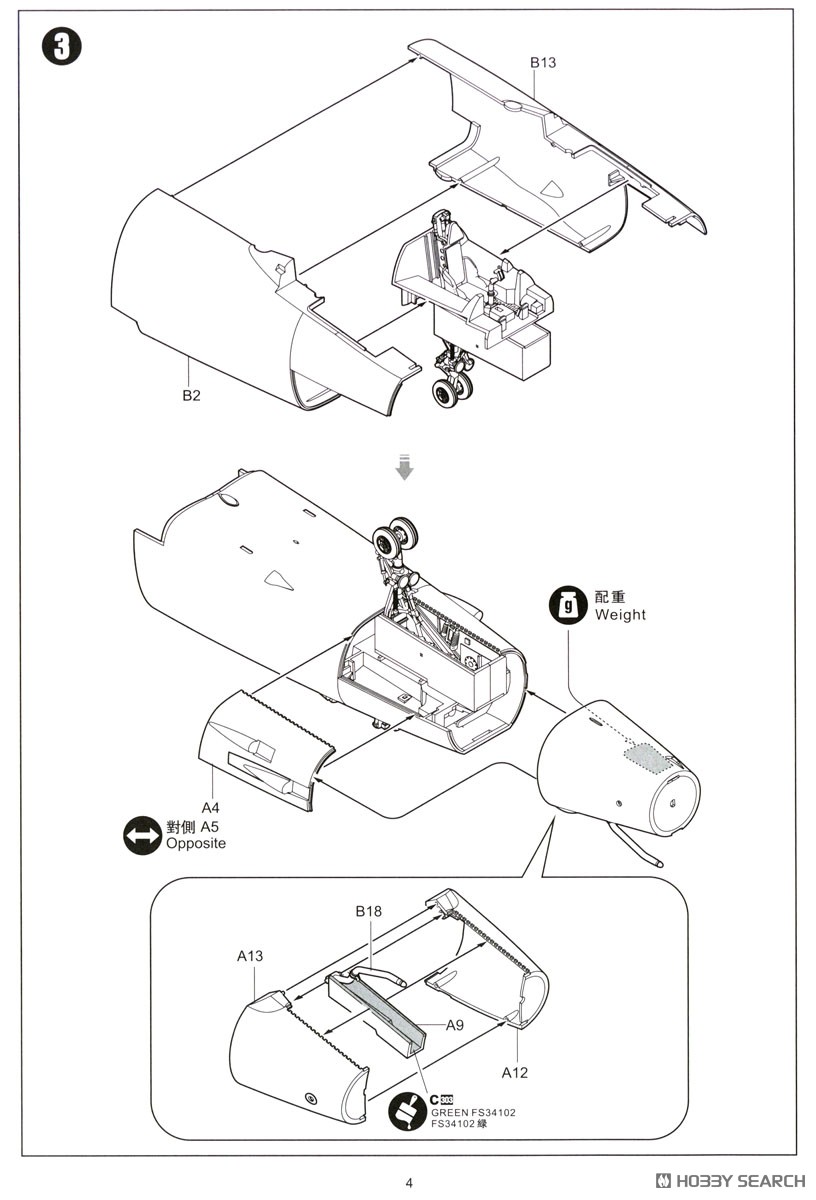 3

B13

B2

g 配重 Weight

A4

對側 A5 Opposite

B18

A13

A9

A12

C303 GREEN FS34102 FS34102 綠

4

HOBBY SEARCH