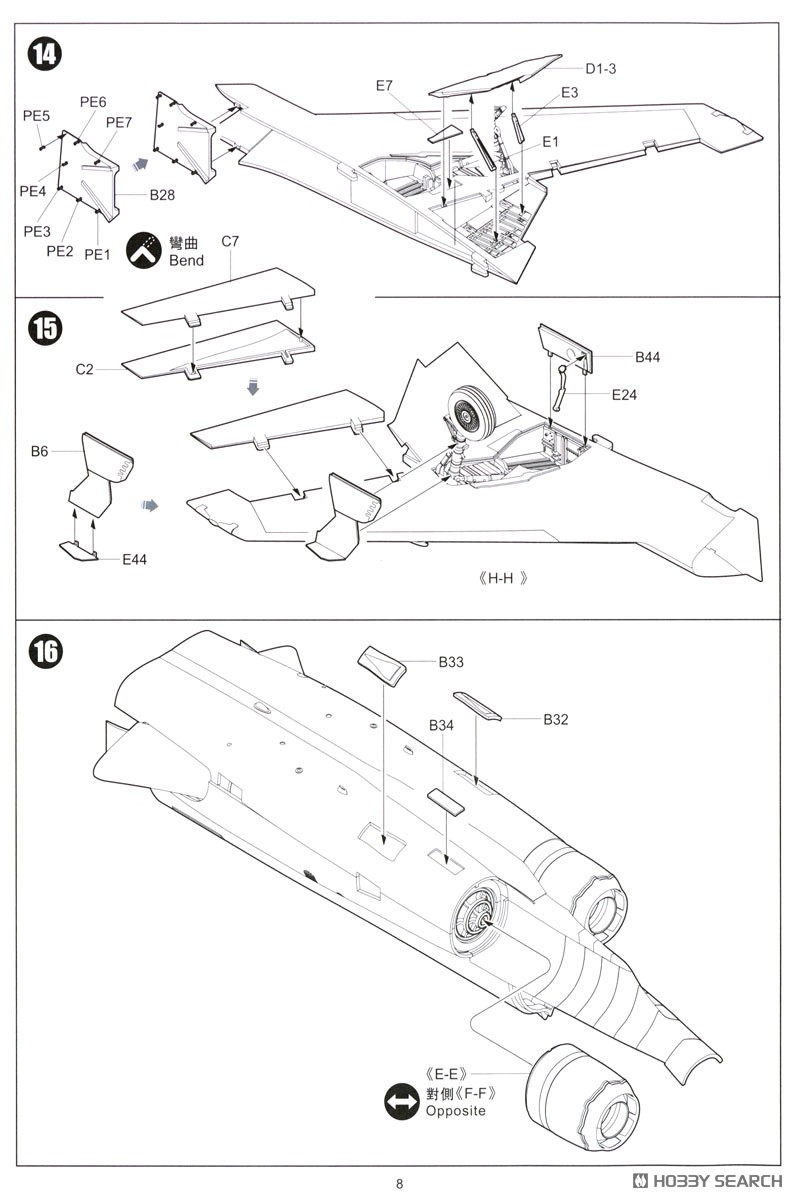 14

PE5 PE6 PE7 PE4 PE3 PE2 PE1 B28

彎曲
Bend

E7 D1-3 E3 E1

15

C7 C2 B6 E44 B44 E24

《H-H 》

16

B33 B34 B32

《E-E》
對側《F-F》
Opposite

8

HOBBY SEARCH