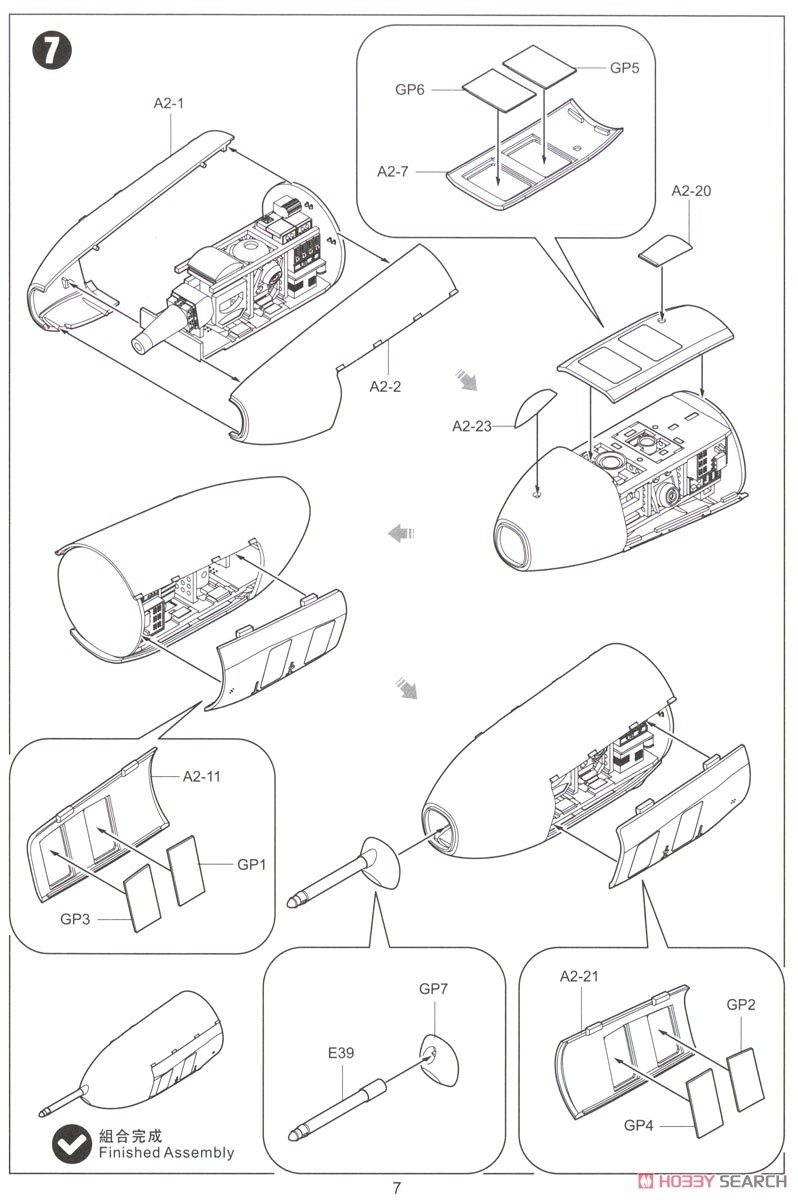 7

A2-1

GP6

GP5

A2-7

A2-20

A2-2

A2-23

A2-11

GP1

GP3

GP7

E39

A2-21

GP2

GP4

組合完成
Finished Assembly

7

HOBBY SEARCH