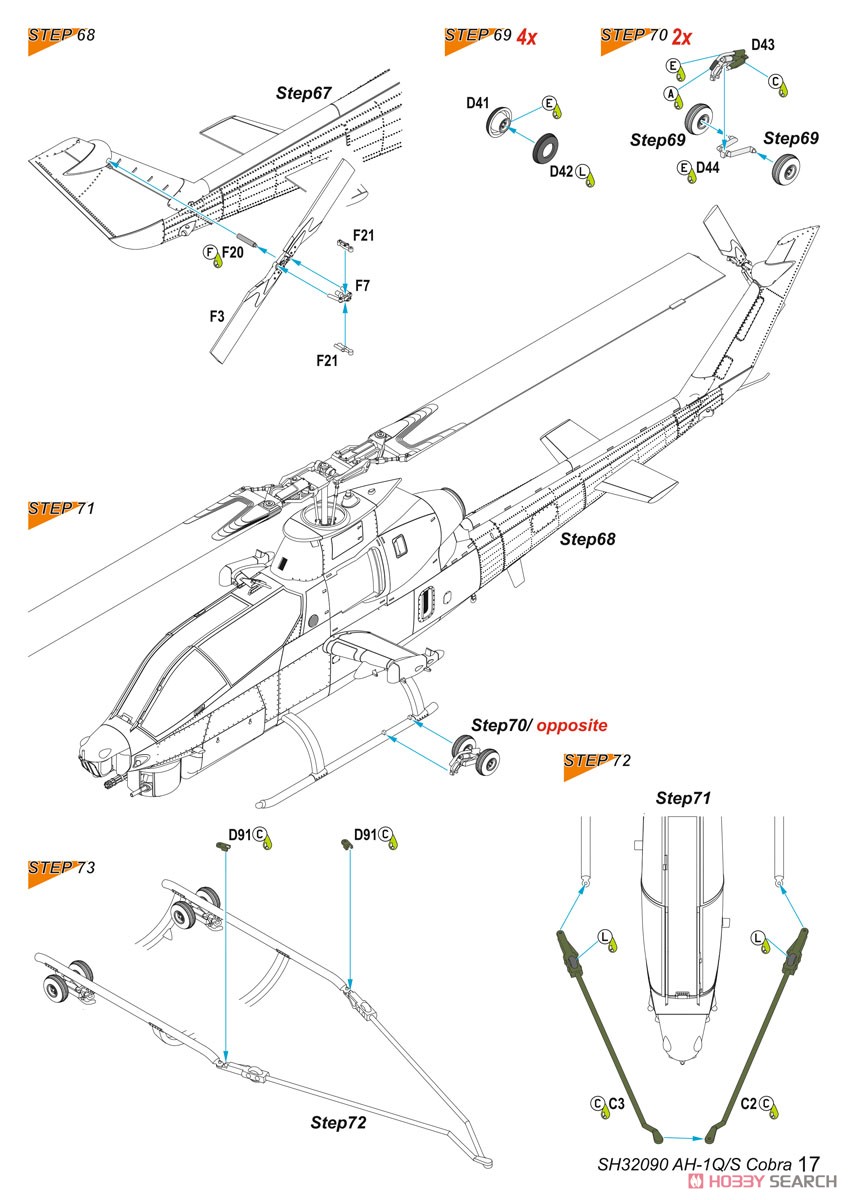 STEP 68

Step67

F F20

F21

F7

F3

F21

STEP 69 4x

D41 E

D42 L

STEP 70 2x

D43

E

C

A

Step69

Step69

E D44

STEP 71

Step68

Step70/ opposite

STEP 72

Step71

L

L

C C3

C2 C

STEP 73

D91 C

D91 C

Step72

SH32090 AH-1Q/S Cobra 17

HOBBY SEARCH