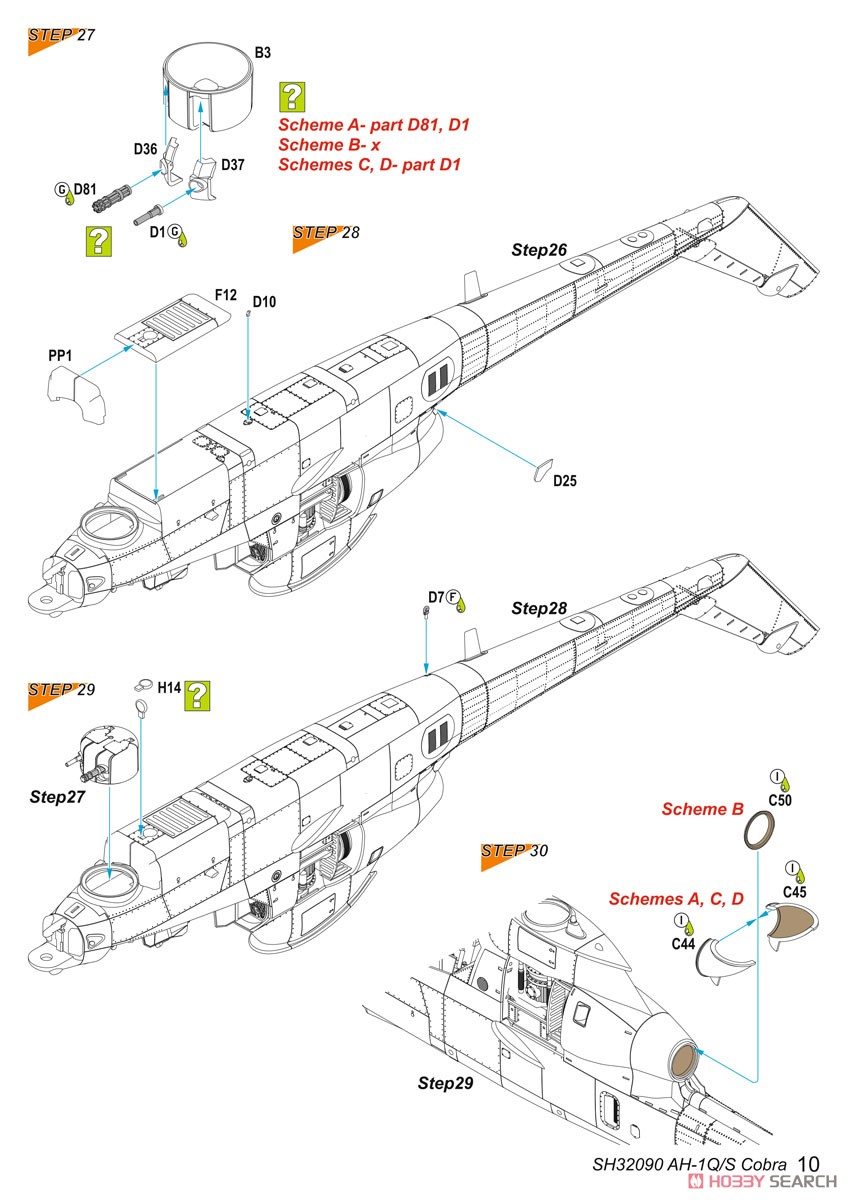 STEP 27

B3

?

Scheme A- part D81, D1
Scheme B- x
Schemes C, D- part D1

D36

D37

G D81

?

D1 G

STEP 28

Step26

F12

D10

PP1

D25

D7 F

Step28

STEP 29

H14

?

Step27

I
C50

Scheme B

STEP 30

I
C45

Schemes A, C, D

I
C44

Step29

SH32090 AH-1Q/S Cobra 10

HOBBY SEARCH