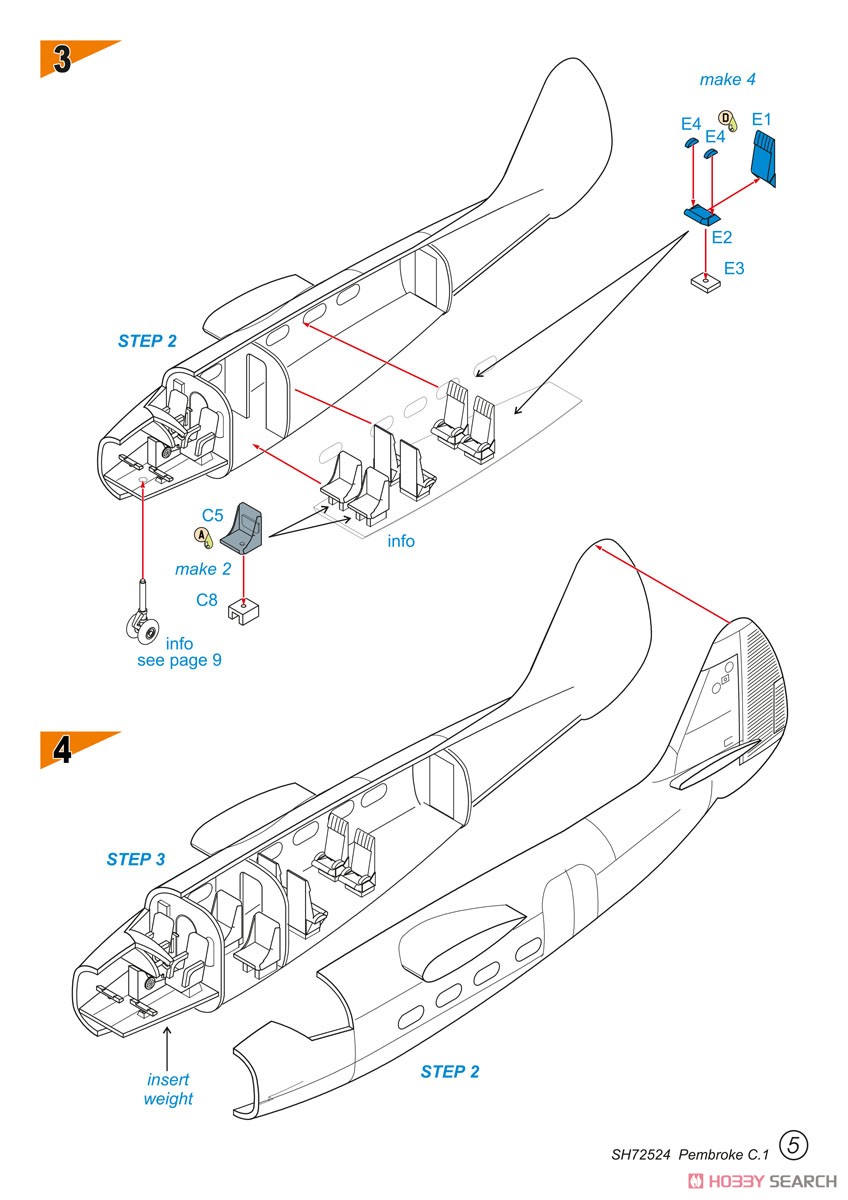 3

make 4

E4 D E4 E1

E2

E3

STEP 2

C5 A

make 2

C8

info

info see page 9

4

STEP 3

insert weight

STEP 2

SH72524 Pembroke C.1 5

HOBBY SEARCH