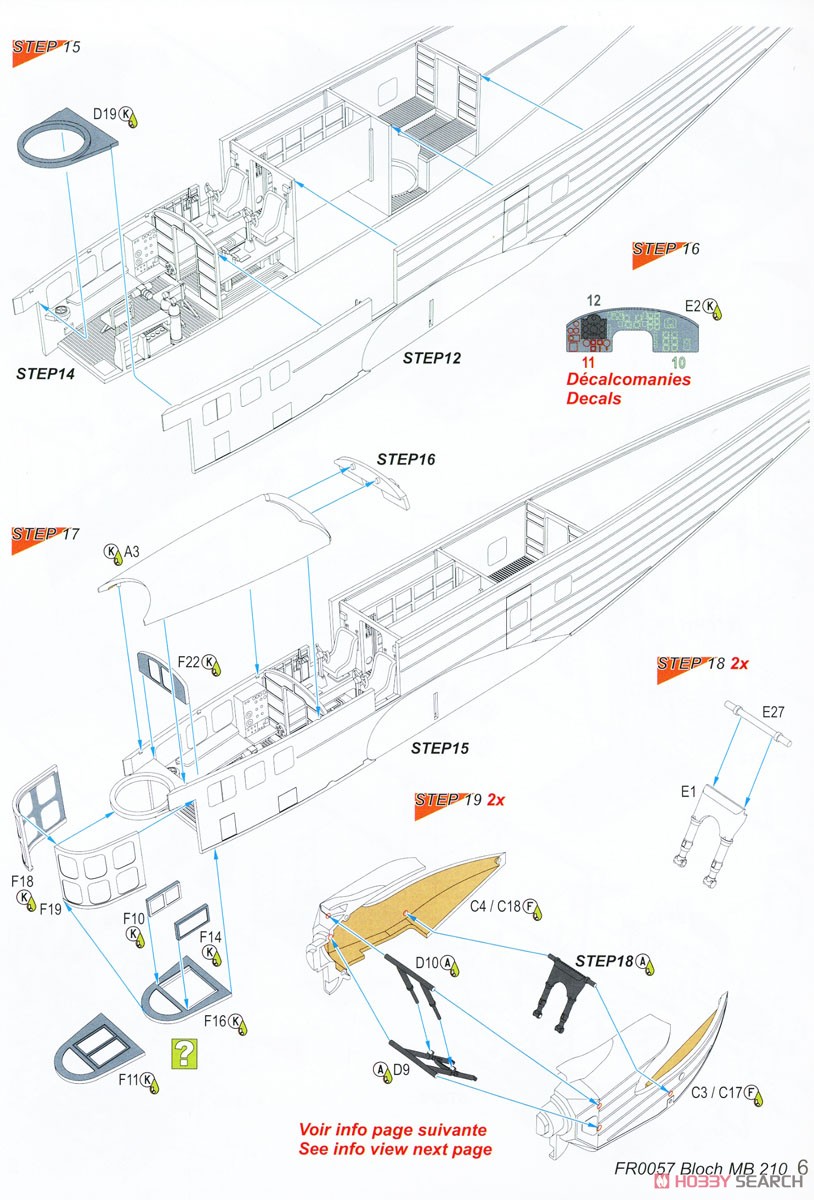 STEP 15

D19 K

STEP14

STEP12

STEP 16

12

E2 K

11

10

Décalcomanies
Decals

STEP16

STEP 17

K A3

F22 K

STEP15

STEP 18 2x

E27

E1

STEP 19 2x

F18 K

F19

F10 K

F14 K

F16 K

F11 K

?

C4 / C18 F

D10 A

STEP18 A

A D9

C3 / C17 F

Voir info page suivante
See info view next page

FR0057 Bloch MB 210 6

HOBBY SEARCH