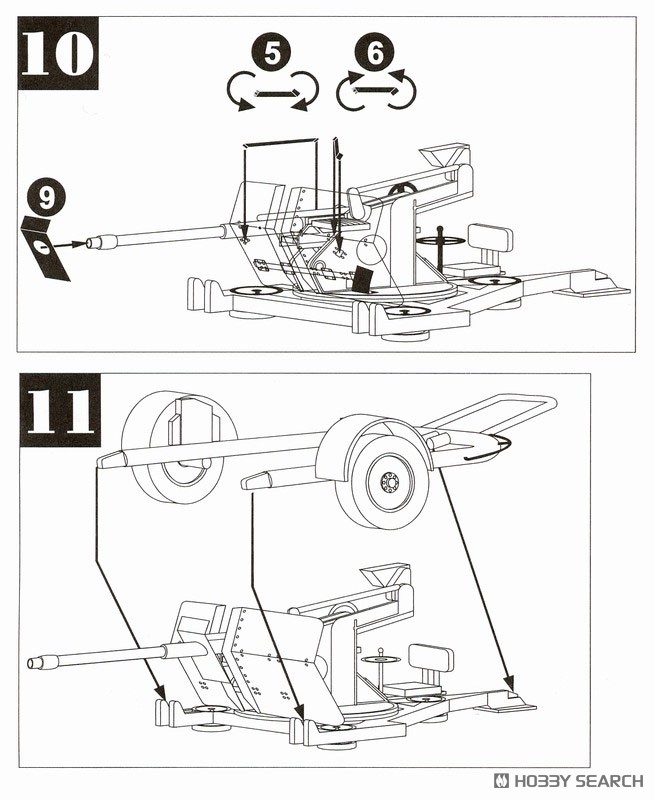 10

5

6

9

11

HOBBY SEARCH